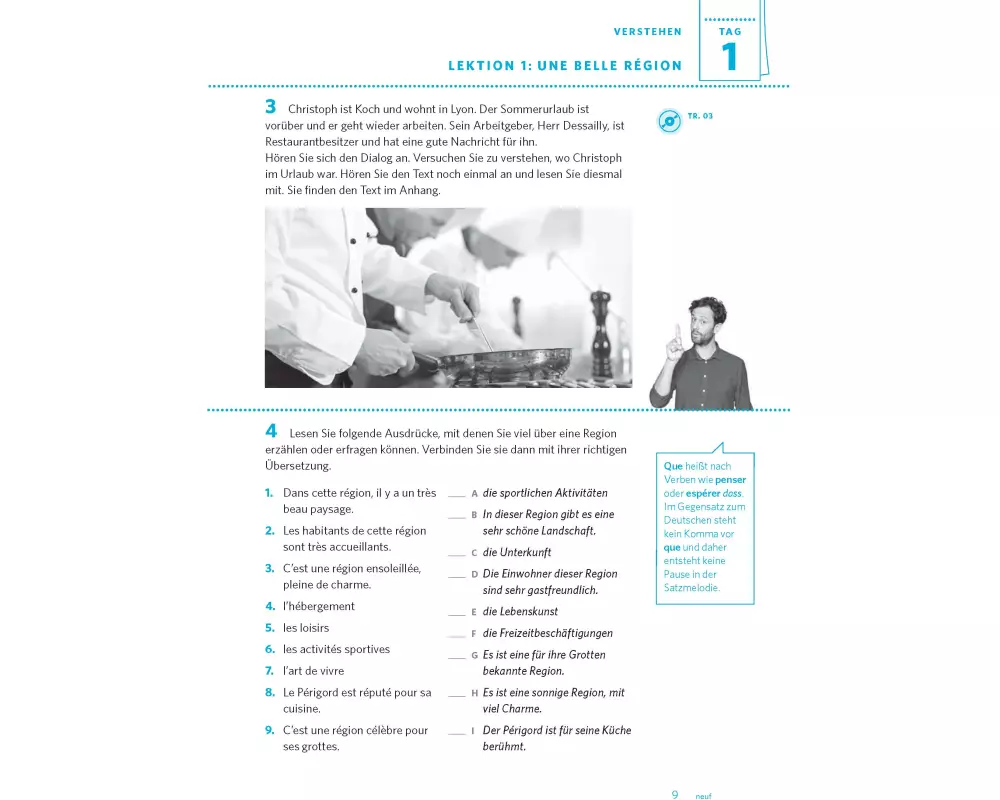 VERSTEHEN

TAG
1

LEKTION 1: UNE BELLE RÉGION

3 Christoph ist Koch und wohnt in Lyon. Der Sommerurlaub ist vorüber und er geht wieder arbeiten. Sein Arbeitgeber, Herr Dessailly, ist Restaurantbesitzer und hat eine gute Nachricht für ihn.
Hören Sie sich den Dialog an. Versuchen Sie zu verstehen, wo Christoph im Urlaub war. Hören Sie den Text noch einmal an und lesen Sie diesmal mit. Sie finden den Text im Anhang.

TR. 03

4 Lesen Sie folgende Ausdrücke, mit denen Sie viel über eine Region erzählen oder erfragen können. Verbinden Sie sie dann mit ihrer richtigen Übersetzung.

1. Dans cette région, il y a un très beau paysage.
2. Les habitants de cette région sont très accueillants.
3. C'est une région ensoleillée, pleine de charme.
4. l'hébergement
5. les loisirs
6. les activités sportives
7. l'art de vivre
8. Le Périgord est réputé pour sa cuisine.
9. C'est une région célèbre pour ses grottes.

___ A die sportlichen Aktivitäten
___ B In dieser Region gibt es eine sehr schöne Landschaft.
___ C die Unterkunft
___ D Die Einwohner dieser Region sind sehr gastfreundlich.
___ E die Lebenskunst
___ F die Freizeitbeschäftigungen
___ G Es ist eine für ihre Grotten bekannte Region.
___ H Es ist eine sonnige Region, mit viel Charme.
___ I Der Périgord ist für seine Küche berühmt.

Que heißt nach Verben wie penser oder espérer dass. Im Gegensatz zum Deutschen steht kein Komma vor que und daher entsteht keine Pause in der Satzmelodie.

9 neuf