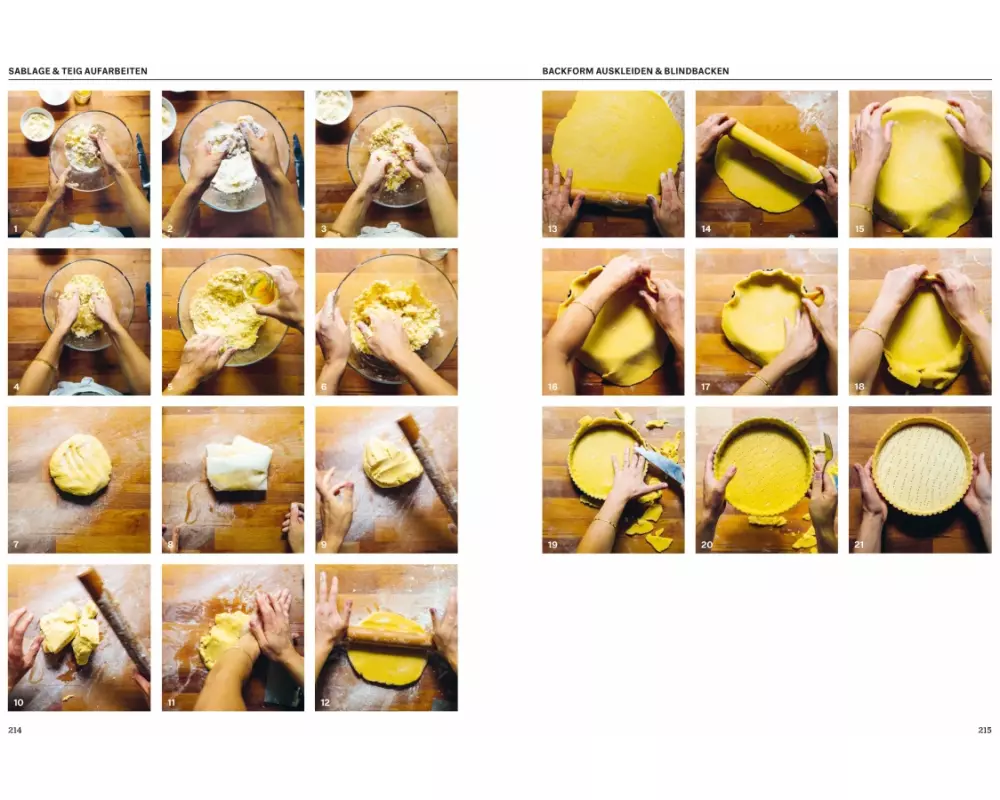 SABLAGE & TEIG AUFARBEITEN

1 2 3

4 5 6

7 8 9

10 11 12

214

BACKFORM AUSKLEIDEN & BLINDBACKEN

13 14 15

16 17 18

19 20 21

215