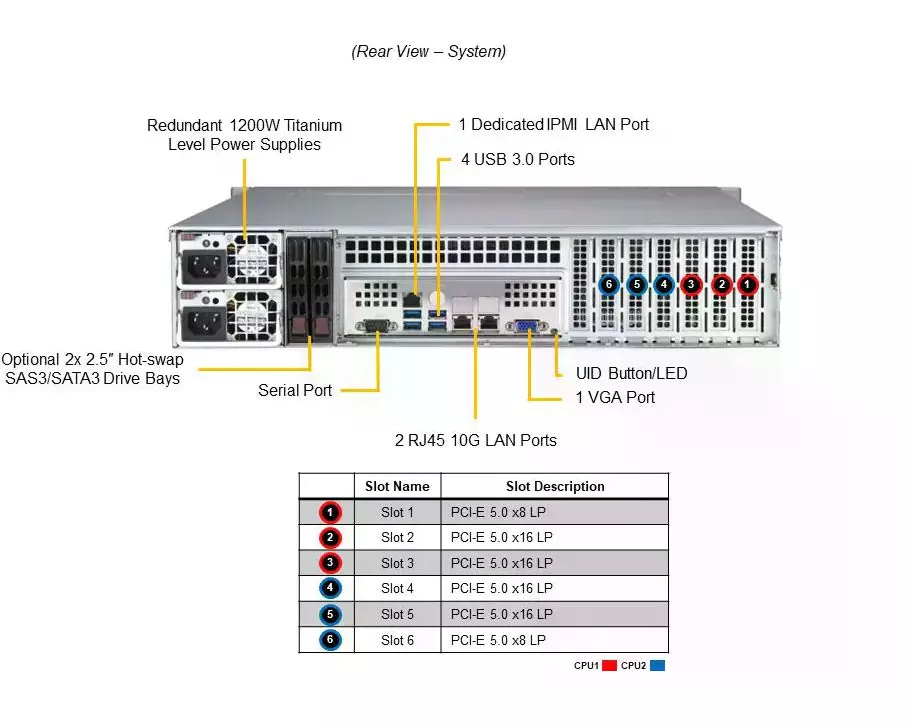 (Rear View – System)

Redundant 1200W Titanium Level Power Supplies

1 Dedicated IPMI LAN Port

4 USB 3.0 Ports

6 5 4 3 2 1

Optional 2x 2.5" Hot-swap SAS3/SATA3 Drive Bays

Serial Port

UID Button/LED

1 VGA Port

2 RJ45 10G LAN Ports

| | Slot Name | Slot Description |
|---|---|---|
| 1 | Slot 1 | PCI-E 5.0 x8 LP |
| 2 | Slot 2 | PCI-E 5.0 x16 LP |
| 3 | Slot 3 | PCI-E 5.0 x16 LP |
| 4 | Slot 4 | PCI-E 5.0 x16 LP |
| 5 | Slot 5 | PCI-E 5.0 x16 LP |
| 6 | Slot 6 | PCI-E 5.0 x8 LP |

CPU1 CPU2