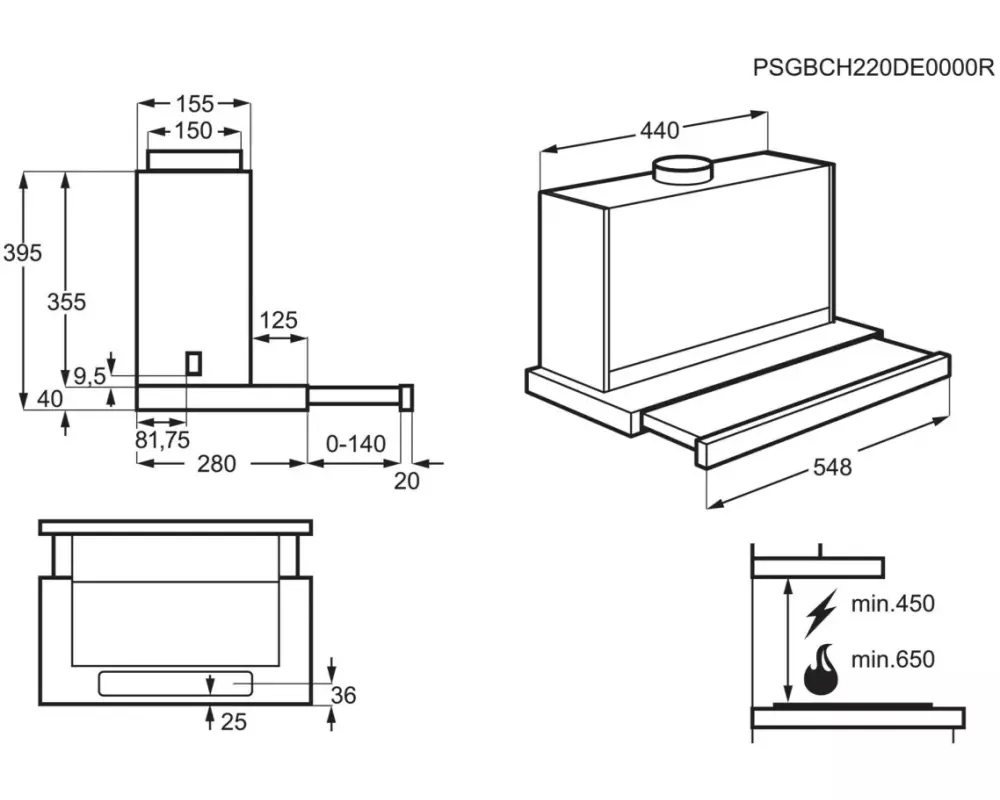 PSGBCH220DE0000R

155
150
395
355
125
9,5
40
81,75
280
0-140
20

440
548

36
25

min.450
min.650