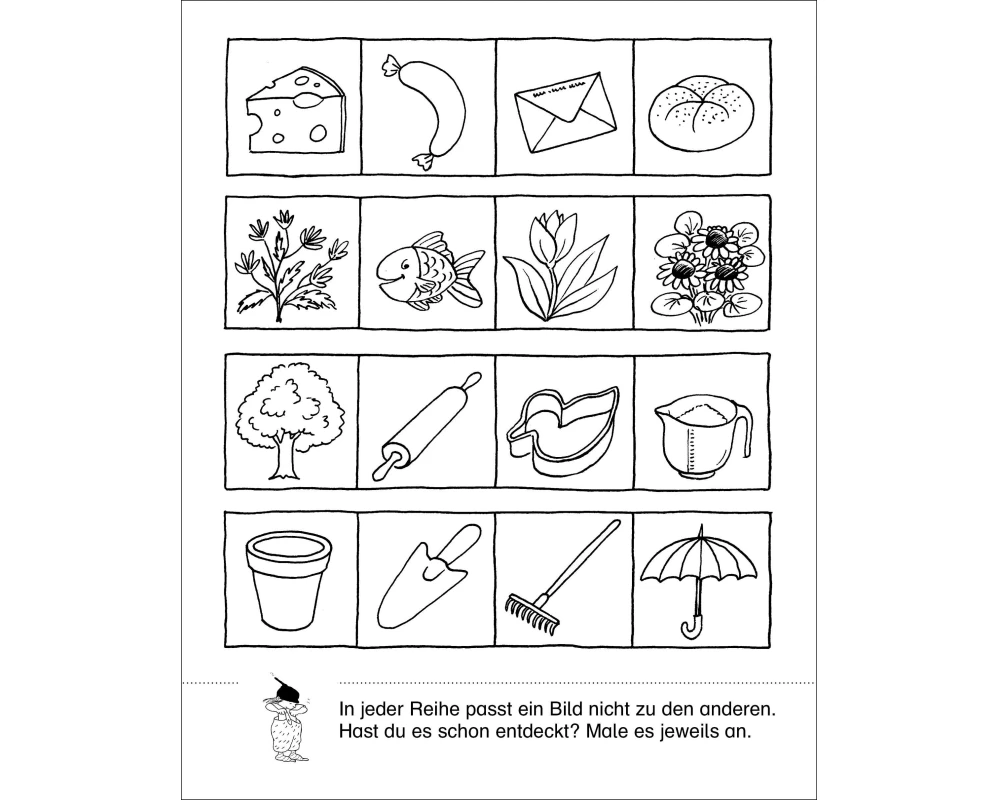 In jeder Reihe passt ein Bild nicht zu den anderen. Hast du es schon entdeckt? Male es jeweils an.