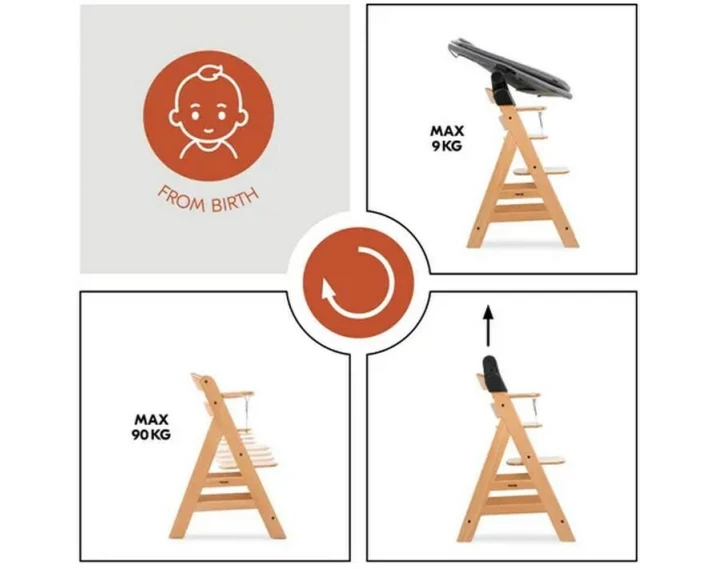 FROM BIRTH

MAX
9 KG

MAX
90 KG