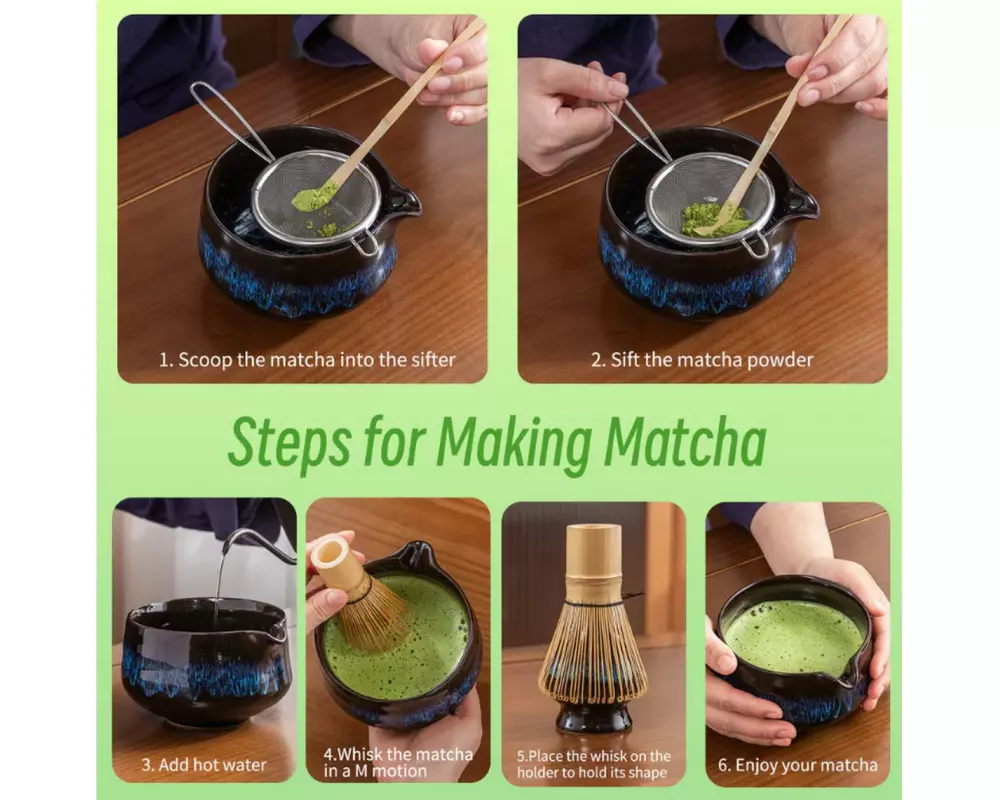 1. Scoop the matcha into the sifter

2. Sift the matcha powder

Steps for Making Matcha

3. Add hot water

4.Whisk the matcha in a M motion

5.Place the whisk on the holder to hold its shape

6. Enjoy your matcha