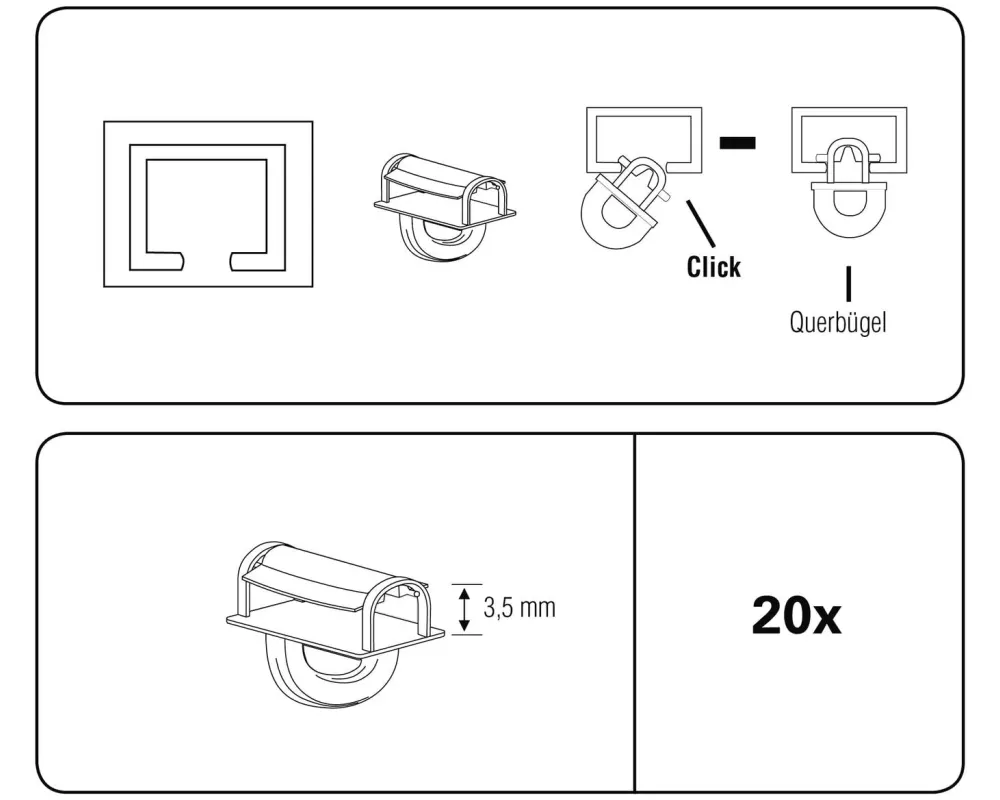 Click

Querbügel

3,5 mm

20x