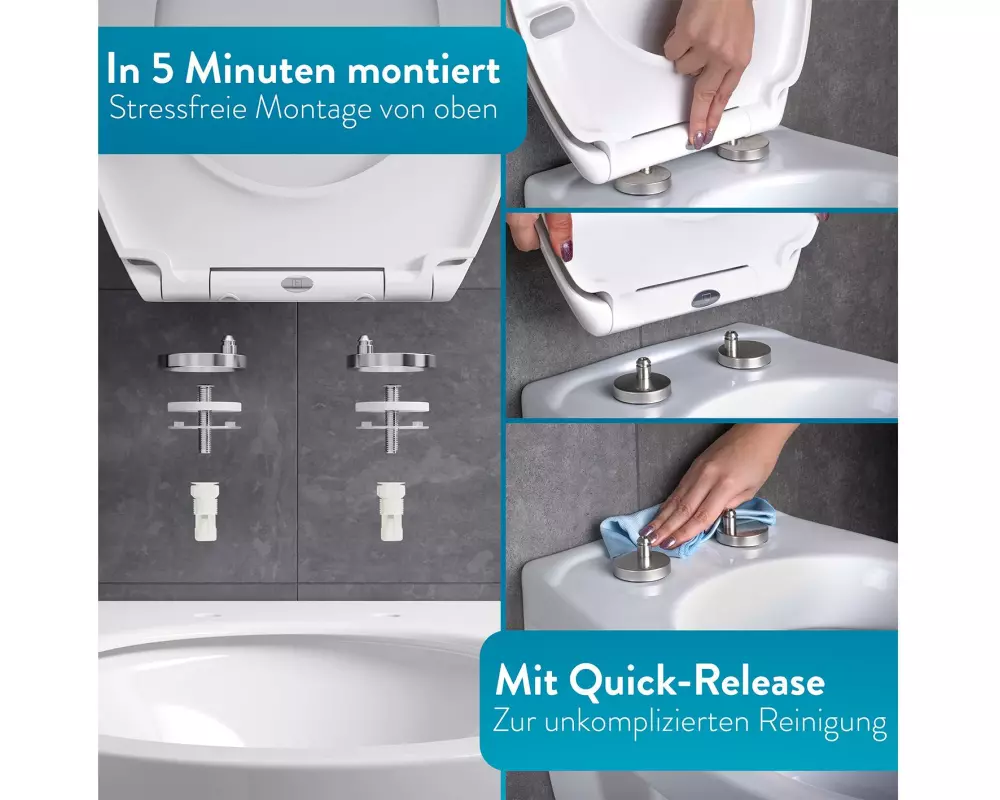 In 5 Minuten montiert
Stressfreie Montage von oben

Mit Quick-Release
Zur unkomplizierten Reinigung