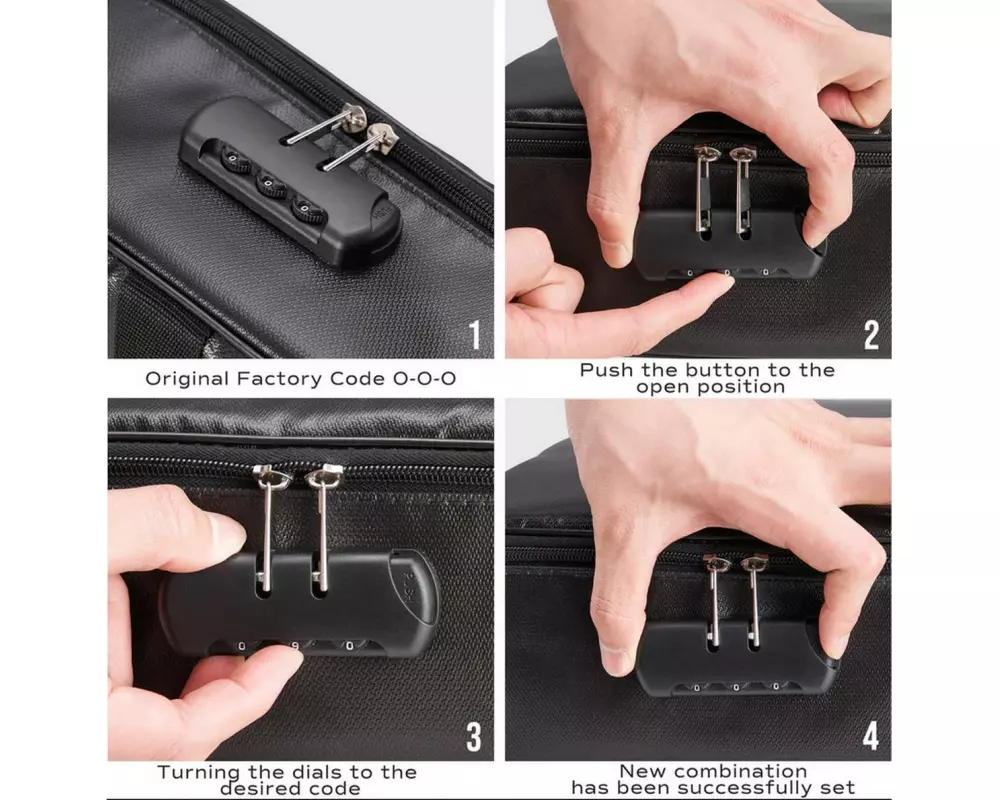 1

Original Factory Code O-O-O

2

Push the button to the open position

3

Turning the dials to the desired code

4

New combination has been successfully set