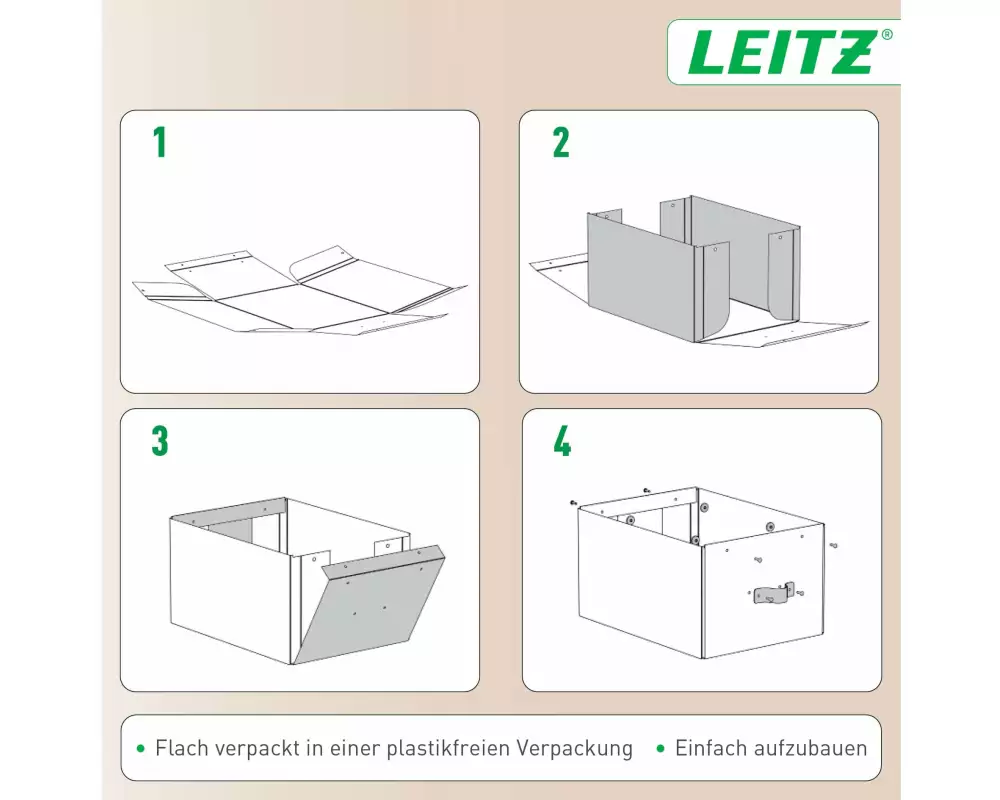 LEITZ®

1

2

3

4

• Flach verpackt in einer plastikfreien Verpackung • Einfach aufzubauen