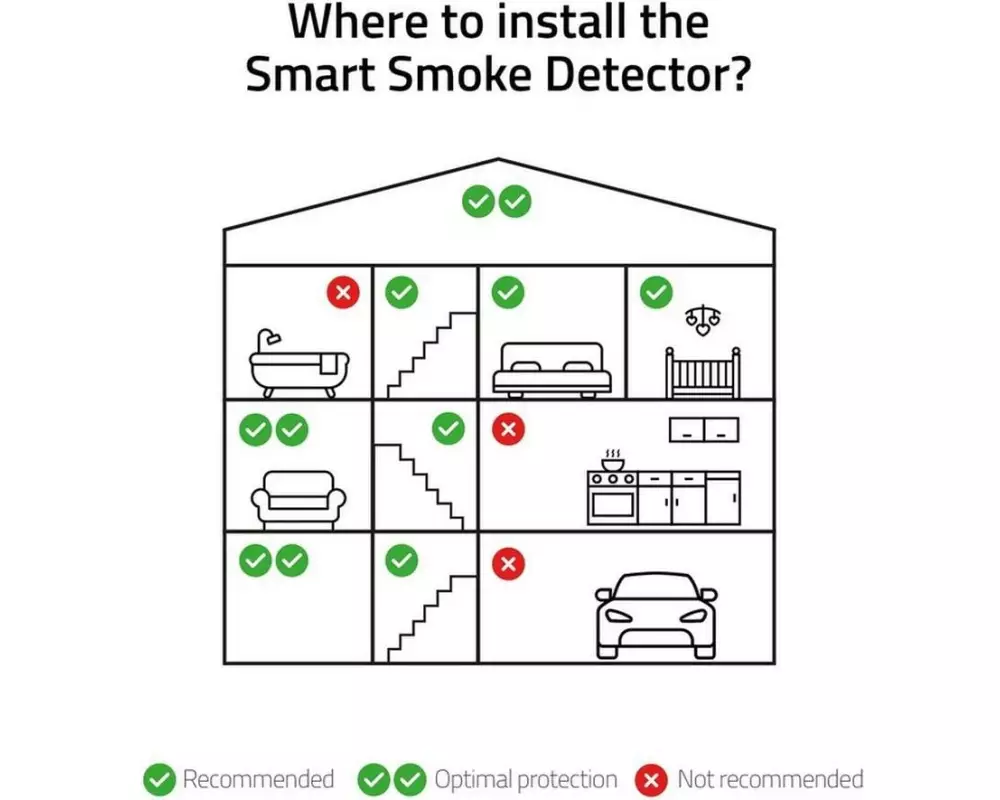 Where to install the Smart Smoke Detector?

Recommended Optimal protection Not recommended