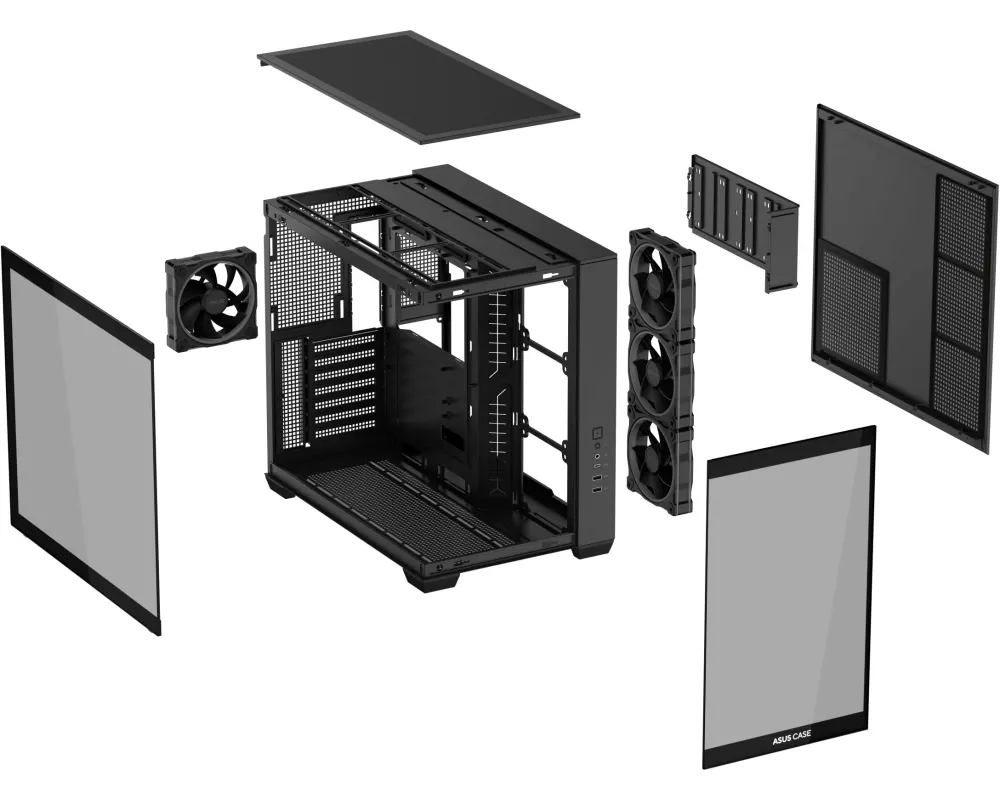 ASUS CASE