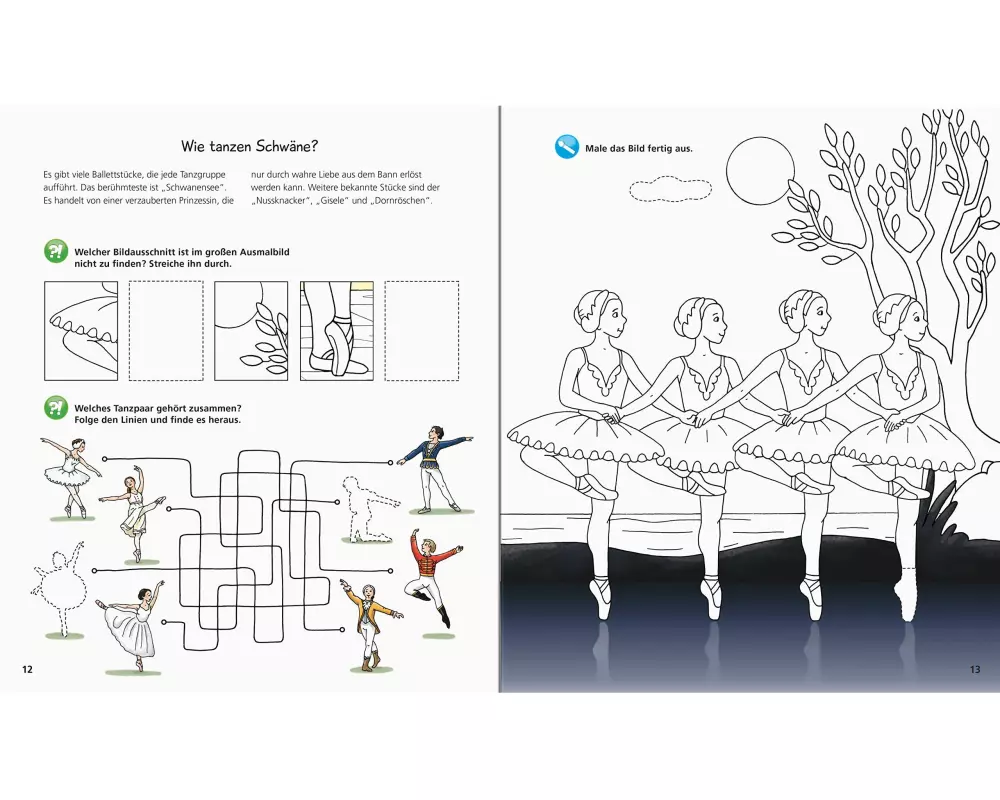 Wie tanzen Schwäne?

Es gibt viele Ballettstücke, die jede Tanzgruppe aufführt. Das berühmteste ist „Schwanensee“. Es handelt von einer verzauberten Prinzessin, die nur durch wahre Liebe aus dem Bann erlöst werden kann. Weitere bekannte Stücke sind der „Nussknacker“, „Gisele“ und „Dornröschen“.

Welcher Bildausschnitt ist im großen Ausmalbild nicht zu finden? Streiche ihn durch.

Welches Tanzpaar gehört zusammen? Folge den Linien und finde es heraus.

12

Male das Bild fertig aus.

13