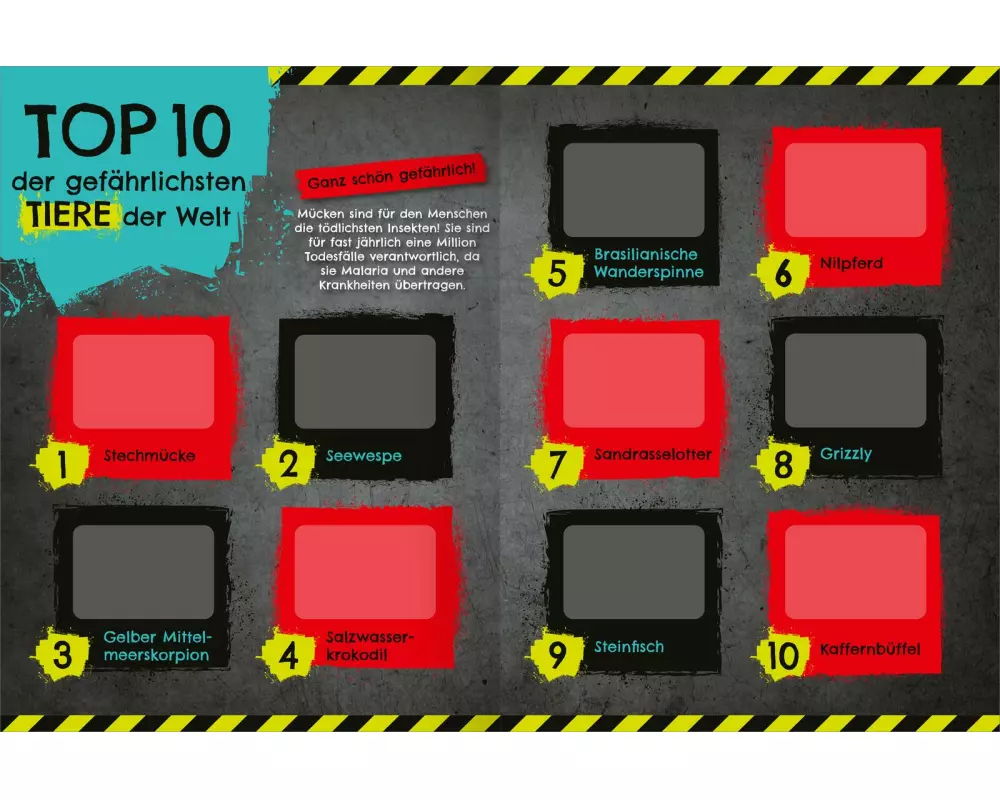 TOP 10
der gefährlichsten TIERE der Welt

Ganz schön gefährlich!

Mücken sind für den Menschen die tödlichsten Insekten! Sie sind für fast jährlich eine Million Todesfälle verantwortlich, da sie Malaria und andere Krankheiten übertragen.

1 Stechmücke

2 Seewespe

3 Gelber Mittelmeerskorpion

4 Salzwasserkrokodil

5 Brasilianische Wanderspinne

6 Nilpferd

7 Sandrasselotter

8 Grizzly

9 Steinfisch

10 Kaffernbüffel