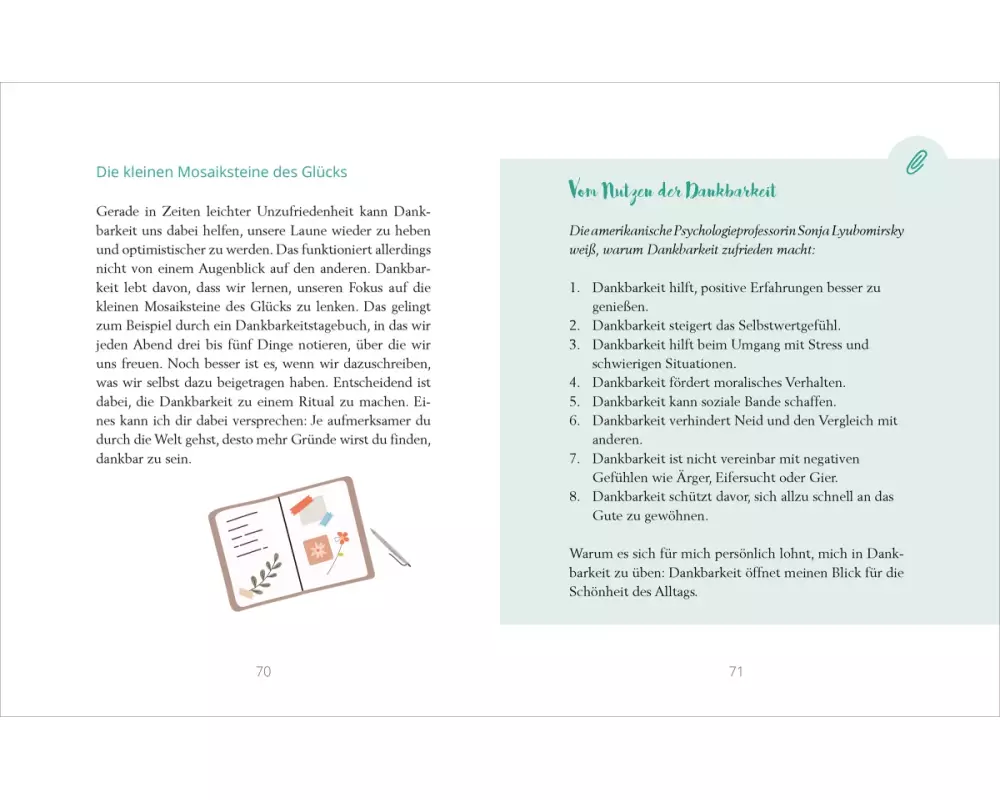 Die kleinen Mosaiksteine des Glücks

Gerade in Zeiten leichter Unzufriedenheit kann Dankbarkeit uns dabei helfen, unsere Laune wieder zu heben und optimistischer zu werden. Das funktioniert allerdings nicht von einem Augenblick auf den anderen. Dankbarkeit lebt davon, dass wir lernen, unseren Fokus auf die kleinen Mosaiksteine des Glücks zu lenken. Das gelingt zum Beispiel durch ein Dankbarkeitstagebuch, in das wir jeden Abend drei bis fünf Dinge notieren, über die wir uns freuen. Noch besser ist es, wenn wir dazuschreiben, was wir selbst dazu beigetragen haben. Entscheidend ist dabei, die Dankbarkeit zu einem Ritual zu machen. Eines kann ich dir dabei versprechen: Je aufmerksamer du durch die Welt gehst, desto mehr Gründe wirst du finden, dankbar zu sein.

70

Vom Nutzen der Dankbarkeit

Die amerikanische Psychologieprofessorin Sonja Lyubomirsky weiß, warum Dankbarkeit zufrieden macht:

1. Dankbarkeit hilft, positive Erfahrungen besser zu genießen.
2. Dankbarkeit steigert das Selbstwertgefühl.
3. Dankbarkeit hilft beim Umgang mit Stress und schwierigen Situationen.
4. Dankbarkeit fördert moralisches Verhalten.
5. Dankbarkeit kann soziale Bande schaffen.
6. Dankbarkeit verhindert Neid und den Vergleich mit anderen.
7. Dankbarkeit ist nicht vereinbar mit negativen Gefühlen wie Ärger, Eifersucht oder Gier.
8. Dankbarkeit schützt davor, sich allzu schnell an das Gute zu gewöhnen.

Warum es sich für mich persönlich lohnt, mich in Dankbarkeit zu üben: Dankbarkeit öffnet meinen Blick für die Schönheit des Alltags.

71