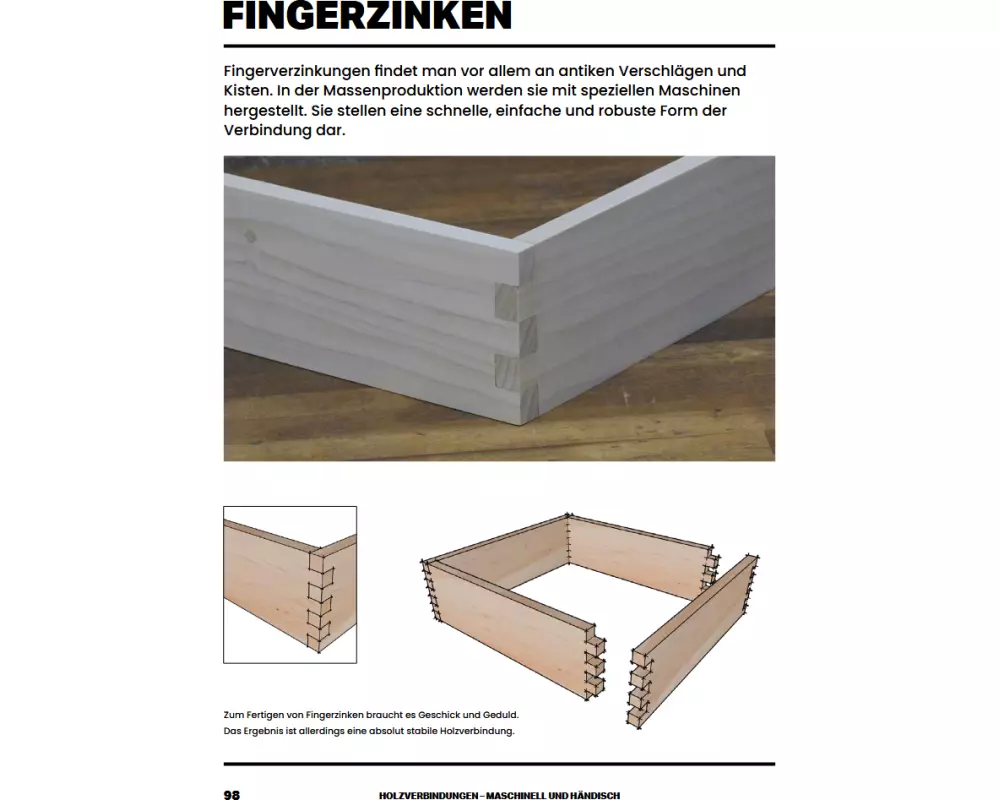 FINGERZINKEN

Fingerverzinkungen findet man vor allem an antiken Verschlägen und Kisten. In der Massenproduktion werden sie mit speziellen Maschinen hergestellt. Sie stellen eine schnelle, einfache und robuste Form der Verbindung dar.

Zum Fertigen von Fingerzinken braucht es Geschick und Geduld. Das Ergebnis ist allerdings eine absolut stabile Holzverbindung.

98

HOLZVERBINDUNGEN – MASCHINELL UND HÄNDISCH