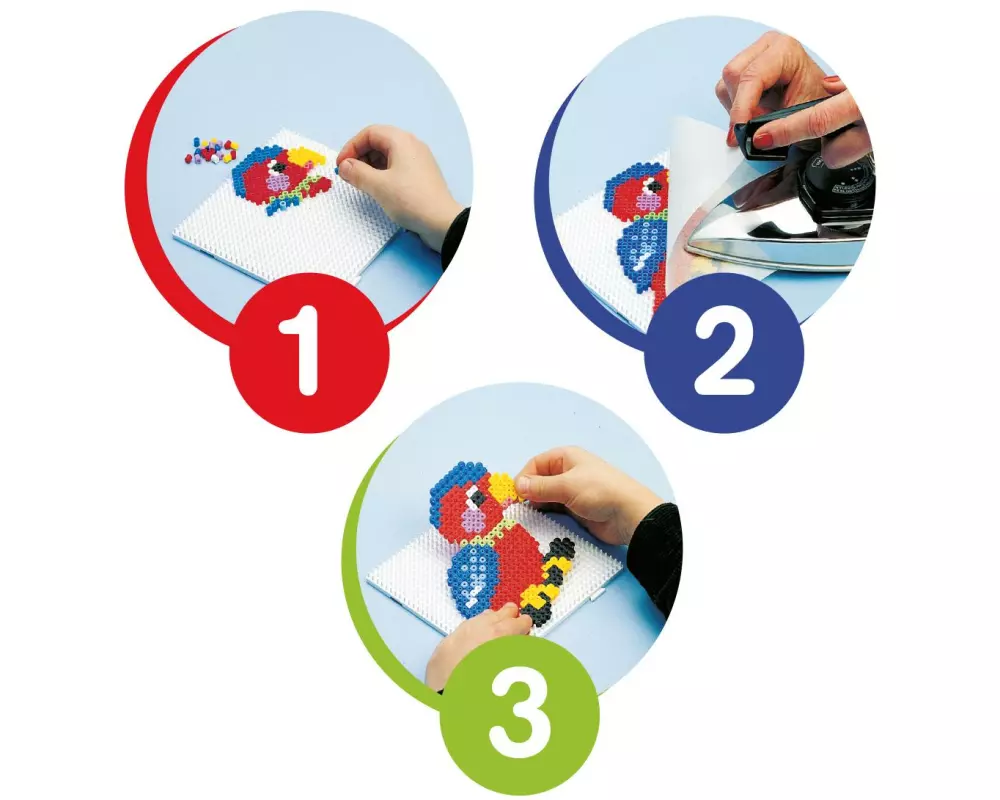 1

2

3