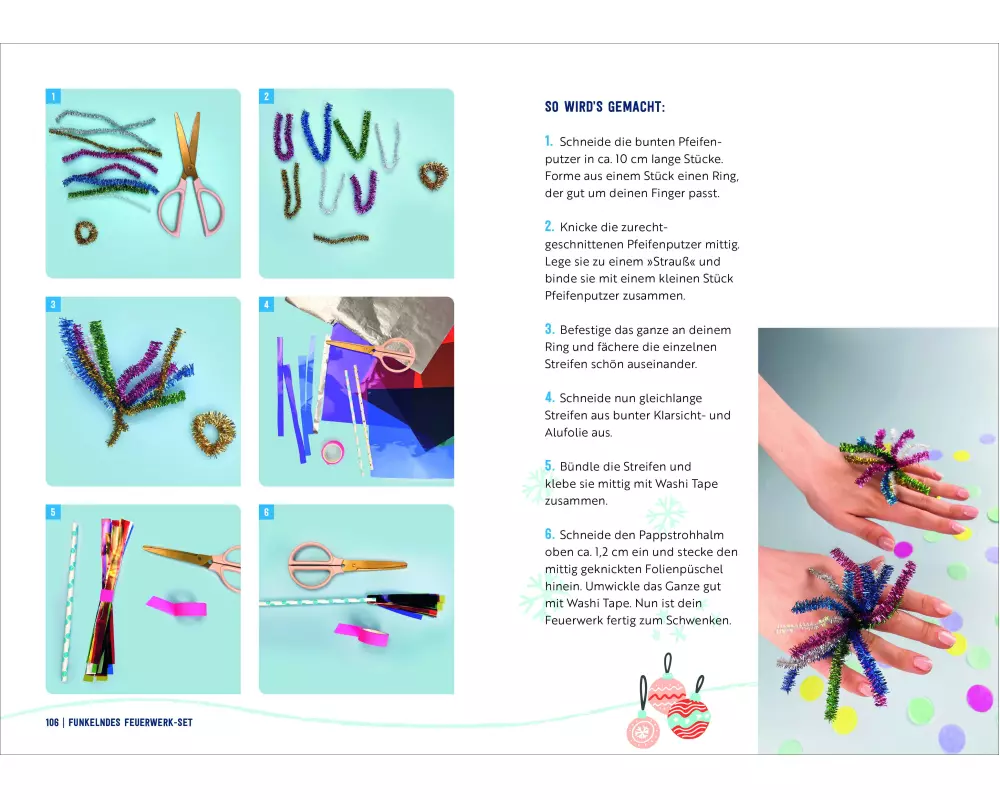 1

2

3

4

5

6

SO WIRD'S GEMACHT:

1. Schneide die bunten Pfeifenputzer in ca. 10 cm lange Stücke. Forme aus einem Stück einen Ring, der gut um deinen Finger passt.

2. Knicke die zurechtgeschnittenen Pfeifenputzer mittig. Lege sie zu einem »Strauß« und binde sie mit einem kleinen Stück Pfeifenputzer zusammen.

3. Befestige das ganze an deinem Ring und fächere die einzelnen Streifen schön auseinander.

4. Schneide nun gleichlange Streifen aus bunter Klarsicht- und Alufolie aus.

5. Bündle die Streifen und klebe sie mittig mit Washi Tape zusammen.

6. Schneide den Pappstrohhalm oben ca. 1,2 cm ein und stecke den mittig geknickten Folienpüschel hinein. Umwickle das Ganze gut mit Washi Tape. Nun ist dein Feuerwerk fertig zum Schwenken.

106 | FUNKELNDES FEUERWERK-SET