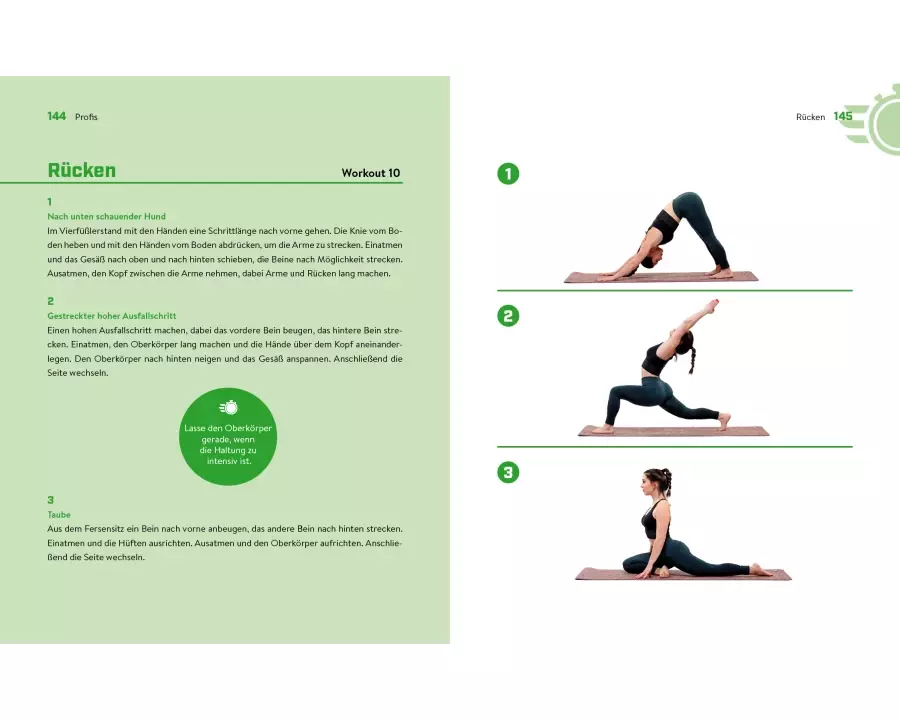 144 Profis

Rücken

Workout 10

1
Nach unten schauender Hund
Im Vierfüßlerstand mit den Händen eine Schrittlänge nach vorne gehen. Die Knie vom Boden heben und mit den Händen vom Boden abdrücken, um die Arme zu strecken. Einatmen und das Gesäß nach oben und nach hinten schieben, die Beine nach Möglichkeit strecken. Ausatmen, den Kopf zwischen die Arme nehmen, dabei Arme und Rücken lang machen.

2
Gestreckter hoher Ausfallschritt
Einen hohen Ausfallschritt machen, dabei das vordere Bein beugen, das hintere Bein strecken. Einatmen, den Oberkörper lang machen und die Hände über dem Kopf aneinanderlegen. Den Oberkörper nach hinten neigen und das Gesäß anspannen. Anschließend die Seite wechseln.

Lasse den Oberkörper gerade, wenn die Haltung zu intensiv ist.

3
Taube
Aus dem Fersensitz ein Bein nach vorne anbeugen, das andere Bein nach hinten strecken. Einatmen und die Hüften ausrichten. Ausatmen und den Oberkörper aufrichten. Anschließend die Seite wechseln.

Rücken 145

1

2

3