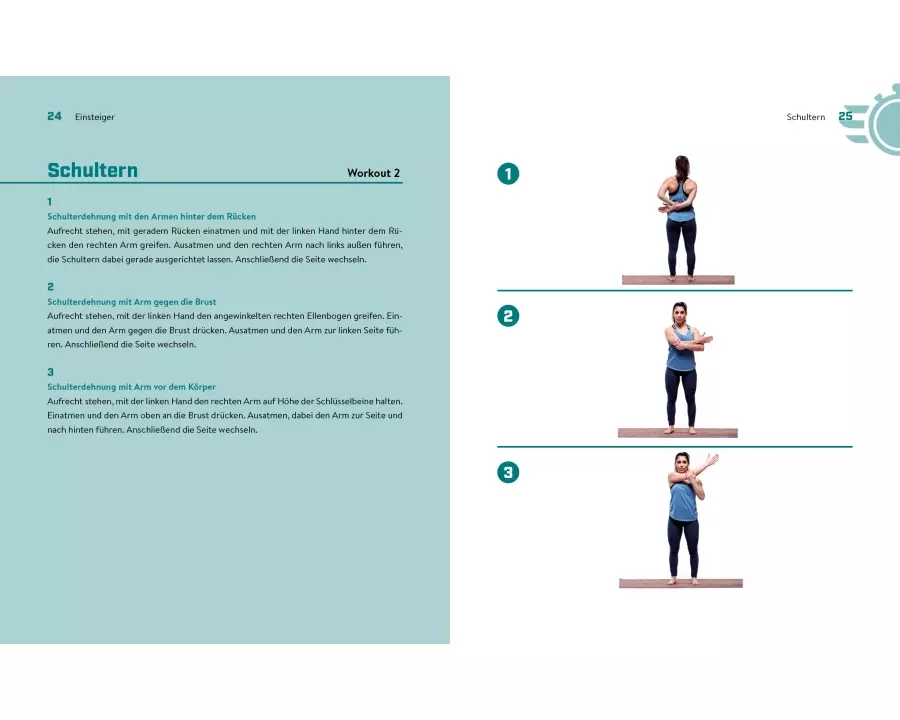 24 Einsteiger

Schultern

Workout 2

1
Schulterdehnung mit den Armen hinter dem Rücken
Aufrecht stehen, mit geradem Rücken einatmen und mit der linken Hand hinter dem Rücken den rechten Arm greifen. Ausatmen und den rechten Arm nach links außen führen, die Schultern dabei gerade ausgerichtet lassen. Anschließend die Seite wechseln.

2
Schulterdehnung mit Arm gegen die Brust
Aufrecht stehen, mit der linken Hand den angewinkelten rechten Ellenbogen greifen. Einatmen und den Arm gegen die Brust drücken. Ausatmen und den Arm zur linken Seite führen. Anschließend die Seite wechseln.

3
Schulterdehnung mit Arm vor dem Körper
Aufrecht stehen, mit der linken Hand den rechten Arm auf Höhe der Schlüsselbeine halten. Einatmen und den Arm oben an die Brust drücken. Ausatmen, dabei den Arm zur Seite und nach hinten führen. Anschließend die Seite wechseln.

Schultern 25

1

2

3