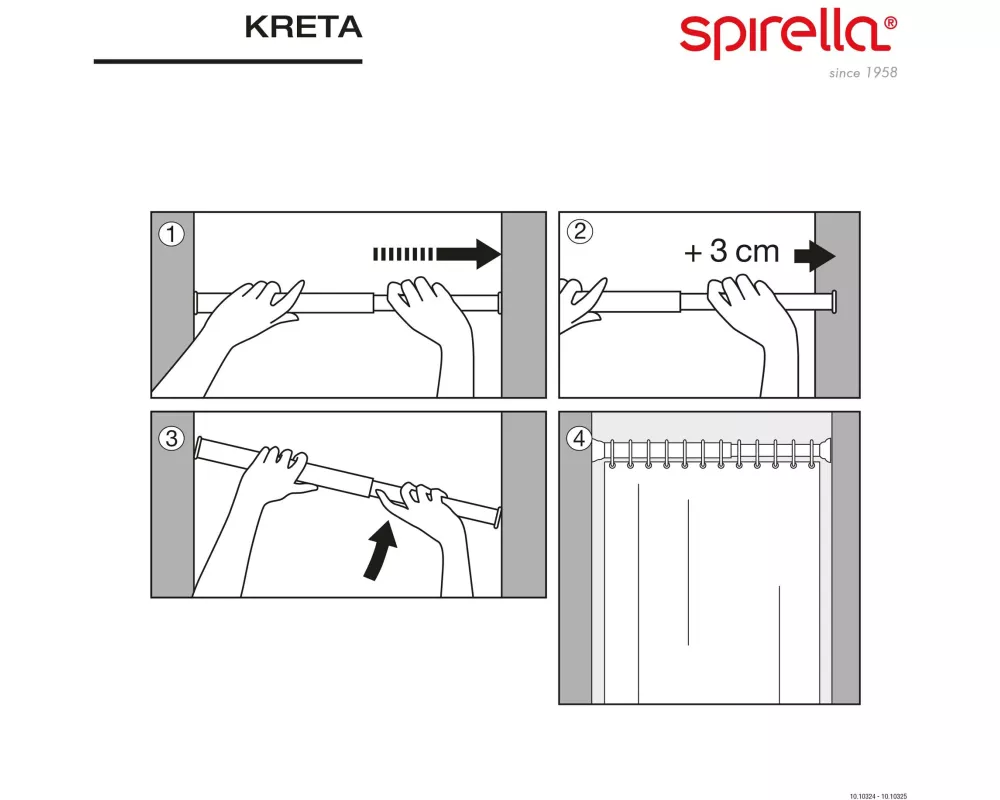 KRETA

spirella®
since 1958

1

2
+ 3 cm

3

4

10.10324 - 10.10325