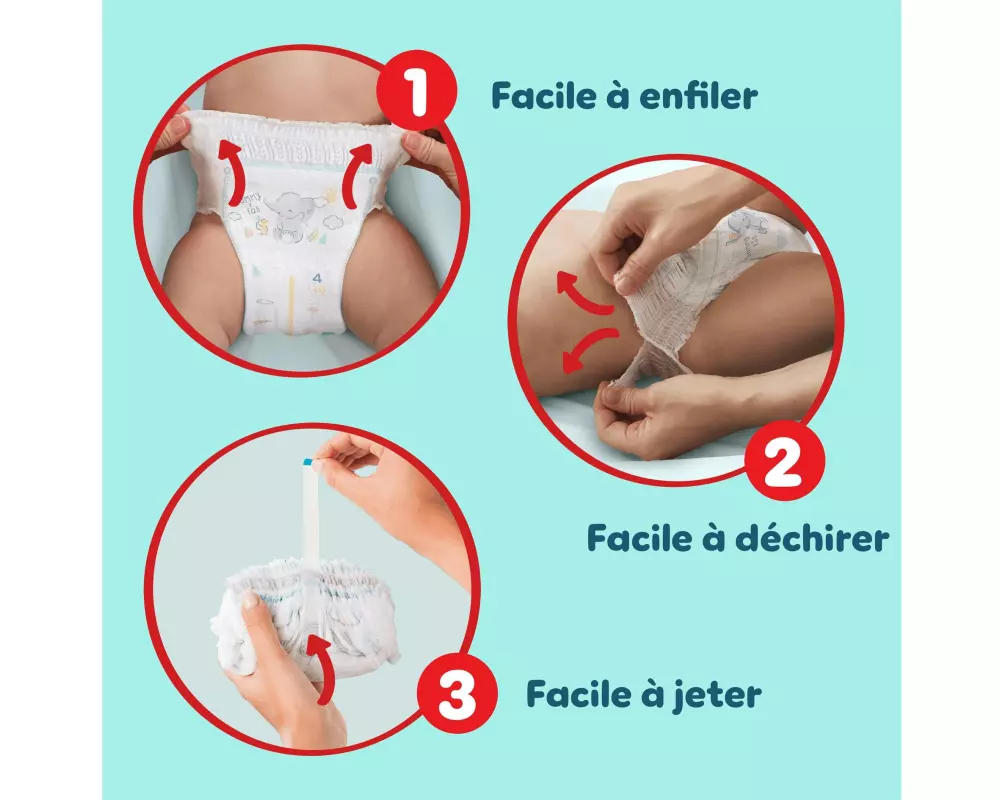 1
Facile à enfiler

4

2
Facile à déchirer

3
Facile à jeter