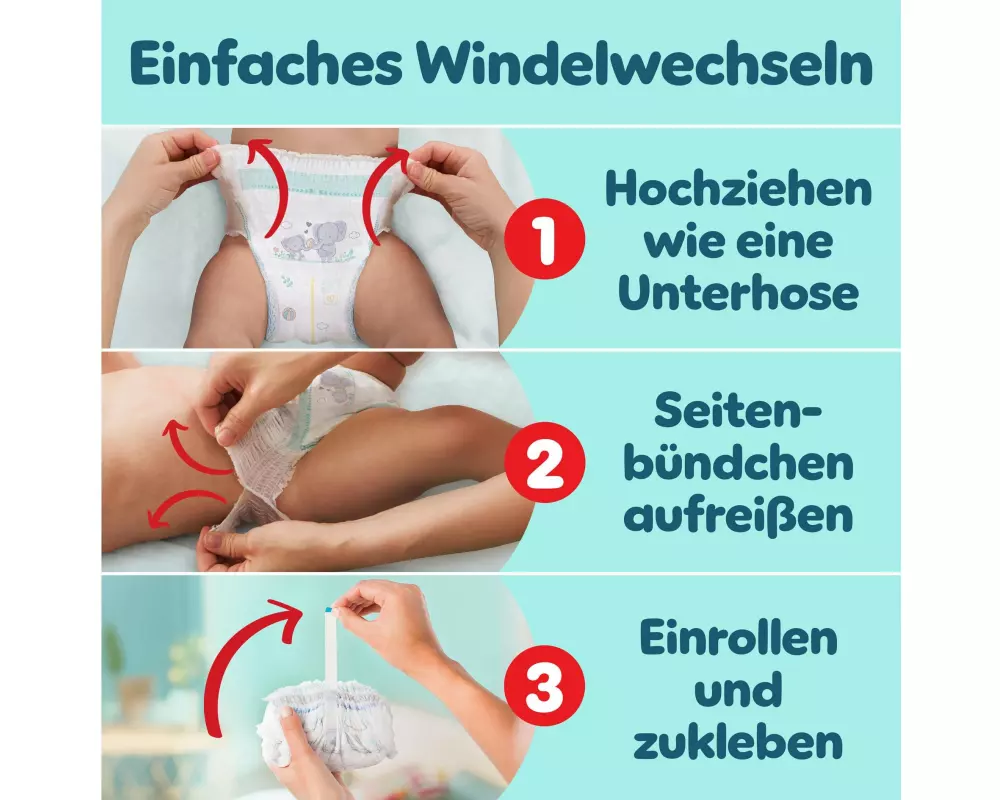 Einfaches Windelwechseln

1
Hochziehen wie eine Unterhose

2
Seitenbündchen aufreißen

3
Einrollen und zukleben