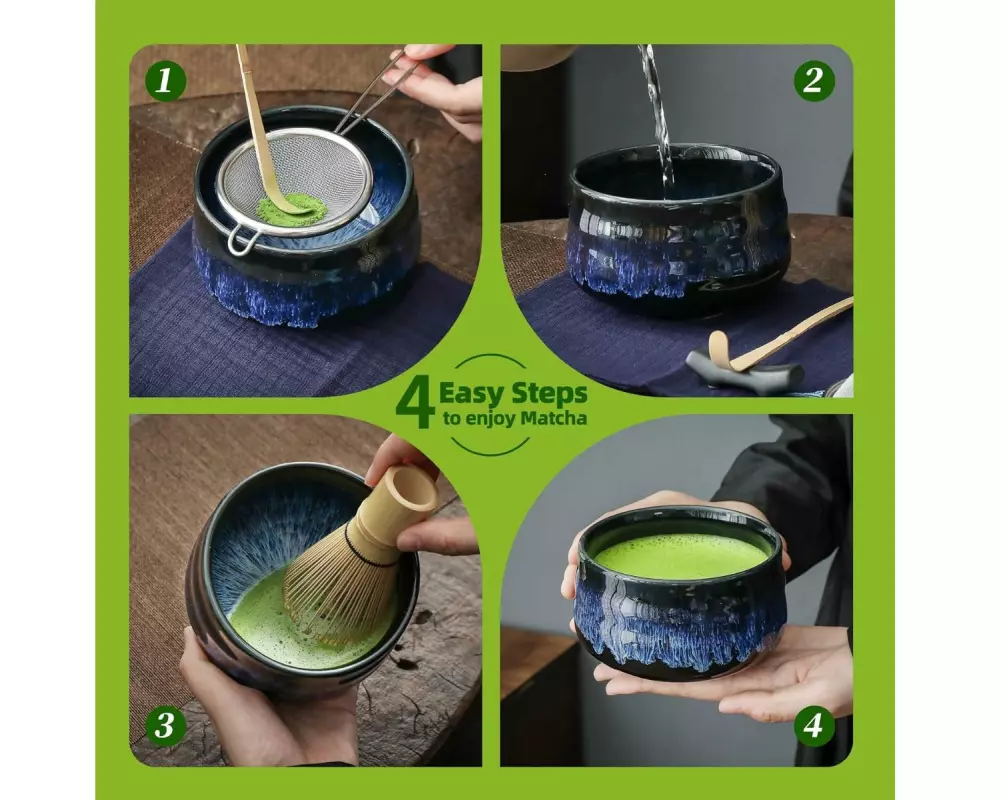 1

2

4 Easy Steps
to enjoy Matcha

3

4