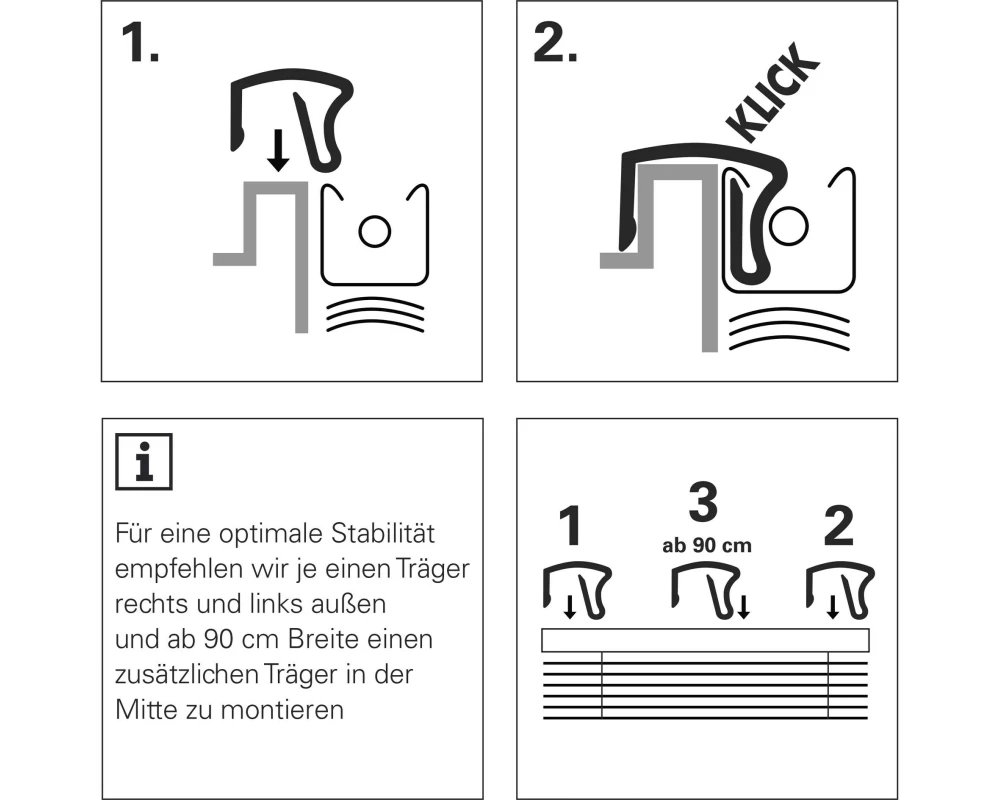 1.

2.

KLICK

i

Für eine optimale Stabilität empfehlen wir je einen Träger rechts und links außen und ab 90 cm Breite einen zusätzlichen Träger in der Mitte zu montieren

1

3
ab 90 cm

2