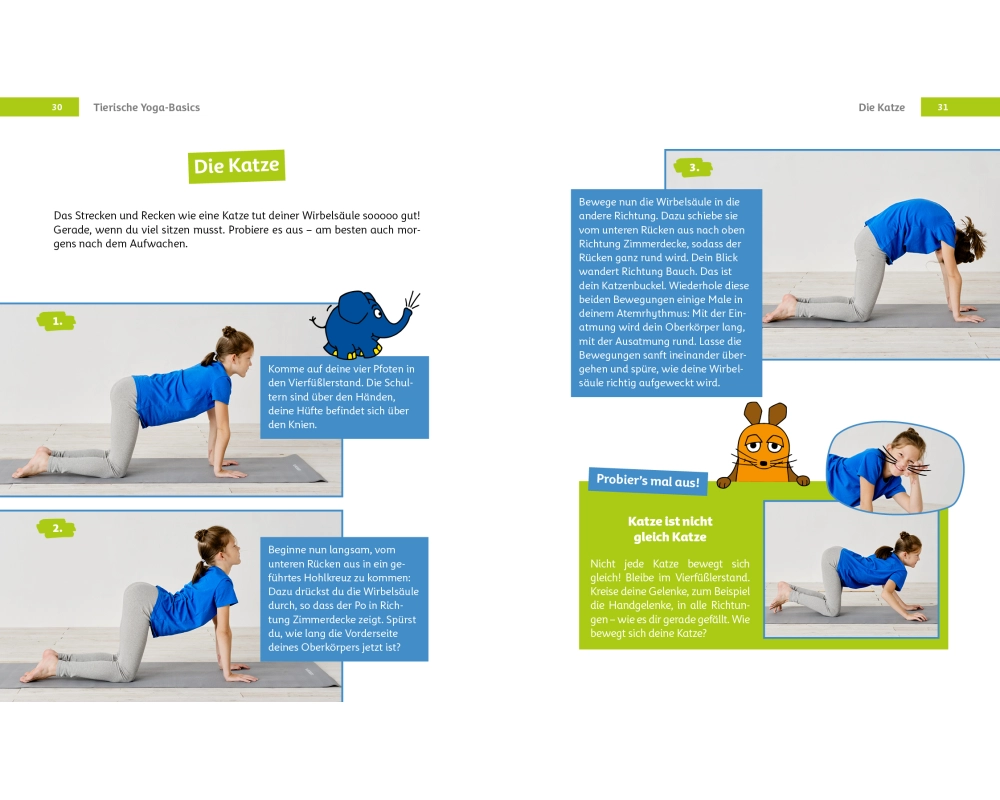 30 Tierische Yoga-Basics

Die Katze

Das Strecken und Recken wie eine Katze tut deiner Wirbelsäule sooooo gut! Gerade, wenn du viel sitzen musst. Probiere es aus – am besten auch morgens nach dem Aufwachen.

1.

Komme auf deine vier Pfoten in den Vierfüßlerstand. Die Schultern sind über den Händen, deine Hüfte befindet sich über den Knien.

2.

Beginne nun langsam, vom unteren Rücken aus in ein geführtes Hohlkreuz zu kommen: Dazu drückst du die Wirbelsäule durch, so dass der Po in Richtung Zimmerdecke zeigt. Spürst du, wie lang die Vorderseite deines Oberkörpers jetzt ist?

Die Katze 31

3.

Bewege nun die Wirbelsäule in die andere Richtung. Dazu schiebe sie vom unteren Rücken aus nach oben Richtung Zimmerdecke, sodass der Rücken ganz rund wird. Dein Blick wandert Richtung Bauch. Das ist dein Katzenbuckel. Wiederhole diese beiden Bewegungen einige Male in deinem Atemrhythmus: Mit der Einatmung wird dein Oberkörper lang, mit der Ausatmung rund. Lasse die Bewegungen sanft ineinander übergehen und spüre, wie deine Wirbelsäule richtig aufgeweckt wird.

Probier's mal aus!

Katze ist nicht gleich Katze

Nicht jede Katze bewegt sich gleich! Bleibe im Vierfüßlerstand. Kreise deine Gelenke, zum Beispiel die Handgelenke, in alle Richtungen – wie es dir gerade gefällt. Wie bewegt sich deine Katze?