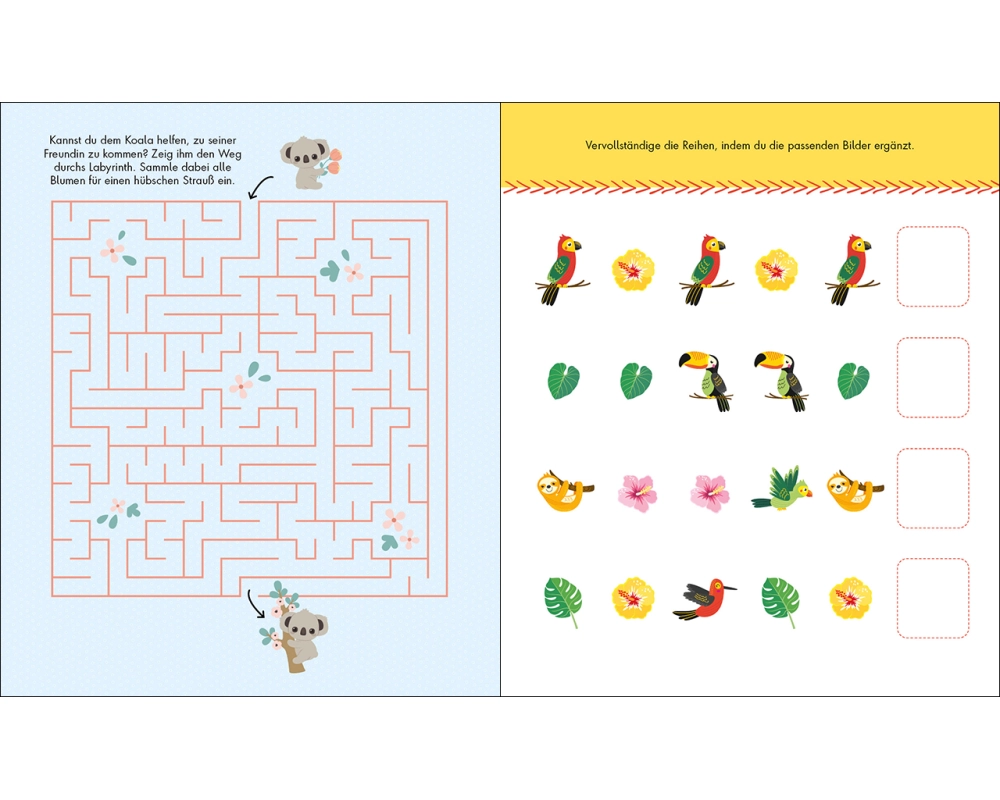 Kannst du dem Koala helfen, zu seiner Freundin zu kommen? Zeig ihm den Weg durchs Labyrinth. Sammle dabei alle Blumen für einen hübschen Strauß ein.

Vervollständige die Reihen, indem du die passenden Bilder ergänzt.