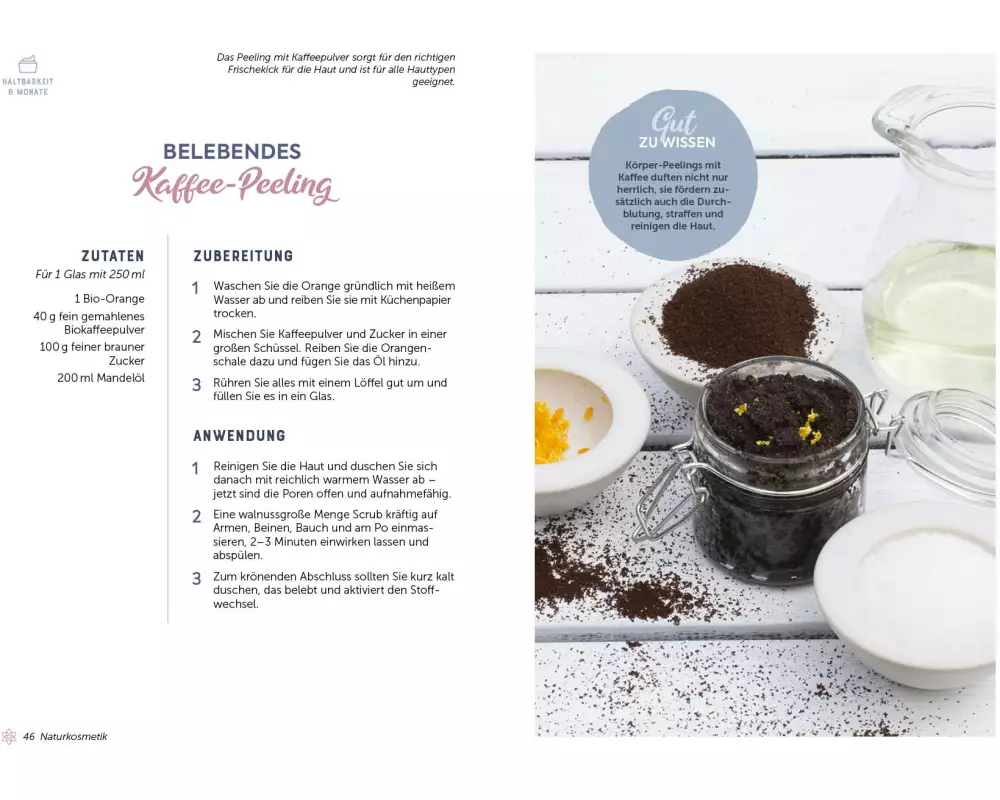 HALTBARKEIT 6 MONATE

Das Peeling mit Kaffeepulver sorgt für den richtigen Frischekick für die Haut und ist für alle Hauttypen geeignet.

BELEBENDES
Kaffee-Peeling

ZUTATEN
Für 1 Glas mit 250 ml

1 Bio-Orange
40 g fein gemahlenes Biokaffeepulver
100 g feiner brauner Zucker
200 ml Mandelöl

ZUBEREITUNG

1 Waschen Sie die Orange gründlich mit heißem Wasser ab und reiben Sie sie mit Küchenpapier trocken.

2 Mischen Sie Kaffeepulver und Zucker in einer großen Schüssel. Reiben Sie die Orangenschale dazu und fügen Sie das Öl hinzu.

3 Rühren Sie alles mit einem Löffel gut um und füllen Sie es in ein Glas.

ANWENDUNG

1 Reinigen Sie die Haut und duschen Sie sich danach mit reichlich warmem Wasser ab – jetzt sind die Poren offen und aufnahmefähig.

2 Eine walnussgroße Menge Scrub kräftig auf Armen, Beinen, Bauch und am Po einmassieren, 2–3 Minuten einwirken lassen und abspülen.

3 Zum krönenden Abschluss sollten Sie kurz kalt duschen, das belebt und aktiviert den Stoffwechsel.

Gut ZU WISSEN
Körper-Peelings mit Kaffee duften nicht nur herrlich, sie fördern zusätzlich auch die Durchblutung, straffen und reinigen die Haut.

46 Naturkosmetik