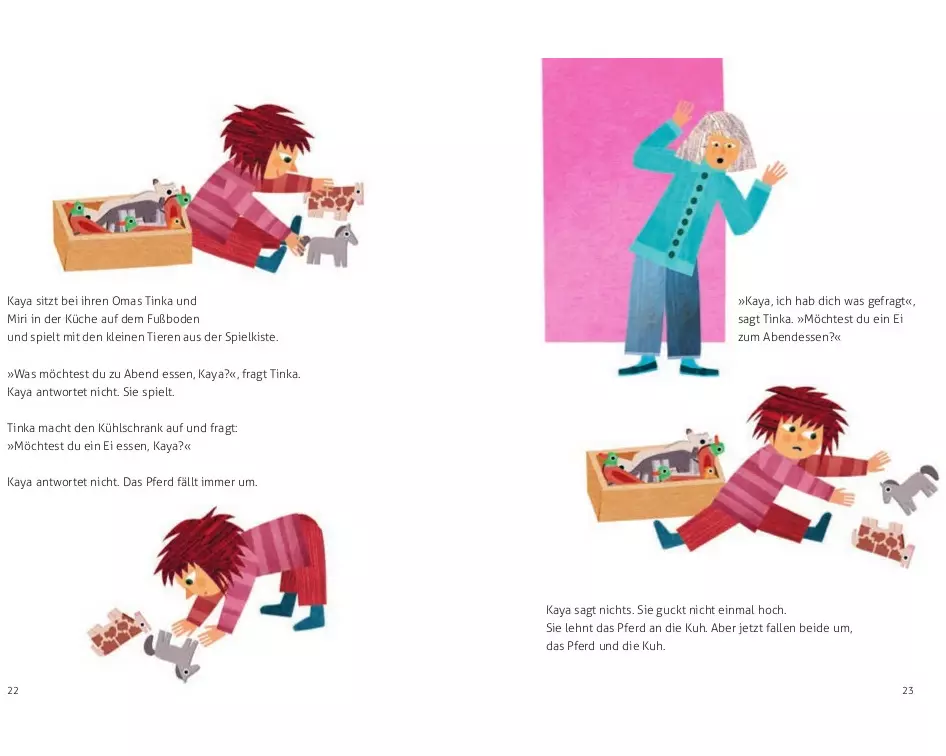 Kaya sitzt bei ihren Omas Tinka und Miri in der Küche auf dem Fußboden und spielt mit den kleinen Tieren aus der Spielkiste.

»Was möchtest du zu Abend essen, Kaya?«, fragt Tinka. Kaya antwortet nicht. Sie spielt.

Tinka macht den Kühlschrank auf und fragt: »Möchtest du ein Ei essen, Kaya?«

Kaya antwortet nicht. Das Pferd fällt immer um.

22

»Kaya, ich hab dich was gefragt«, sagt Tinka. »Möchtest du ein Ei zum Abendessen?«

Kaya sagt nichts. Sie guckt nicht einmal hoch. Sie lehnt das Pferd an die Kuh. Aber jetzt fallen beide um, das Pferd und die Kuh.

23