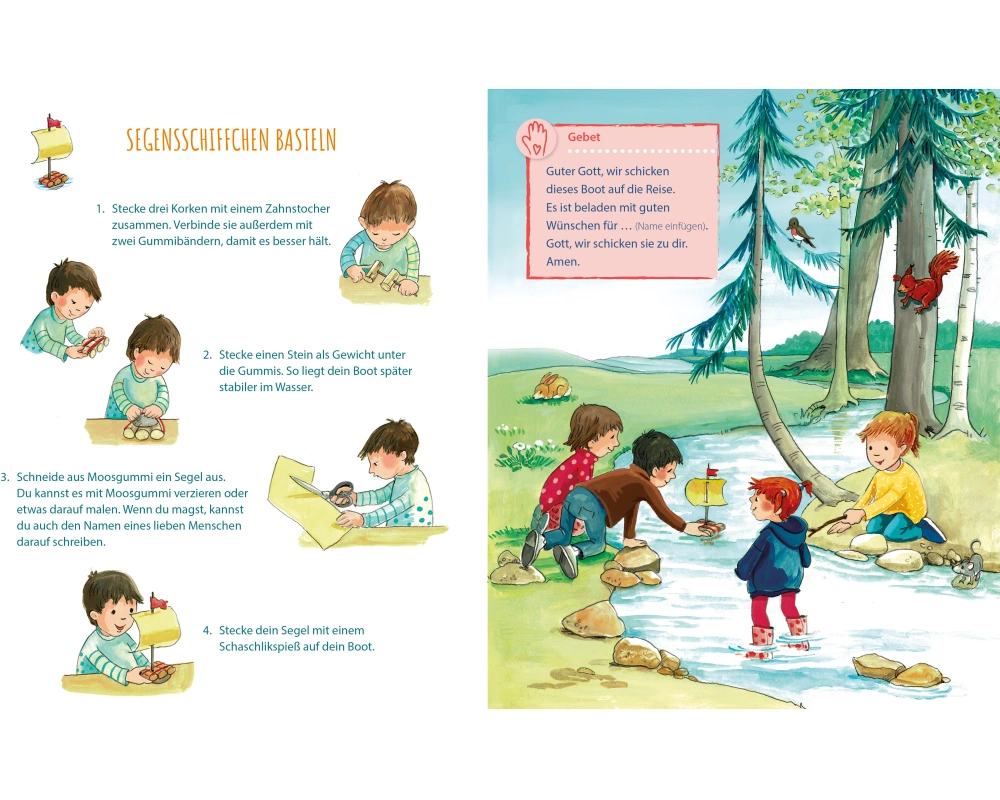 SEGENSSCHIFFCHEN BASTELN

1. Stecke drei Korken mit einem Zahnstocher zusammen. Verbinde sie außerdem mit zwei Gummibändern, damit es besser hält.

2. Stecke einen Stein als Gewicht unter die Gummis. So liegt dein Boot später stabiler im Wasser.

3. Schneide aus Moosgummi ein Segel aus. Du kannst es mit Moosgummi verzieren oder etwas darauf malen. Wenn du magst, kannst du auch den Namen eines lieben Menschen darauf schreiben.

4. Stecke dein Segel mit einem Schaschlikspieß auf dein Boot.

Gebet

Guter Gott, wir schicken dieses Boot auf die Reise. Es ist beladen mit guten Wünschen für … (Name einfügen). Gott, wir schicken sie zu dir. Amen.