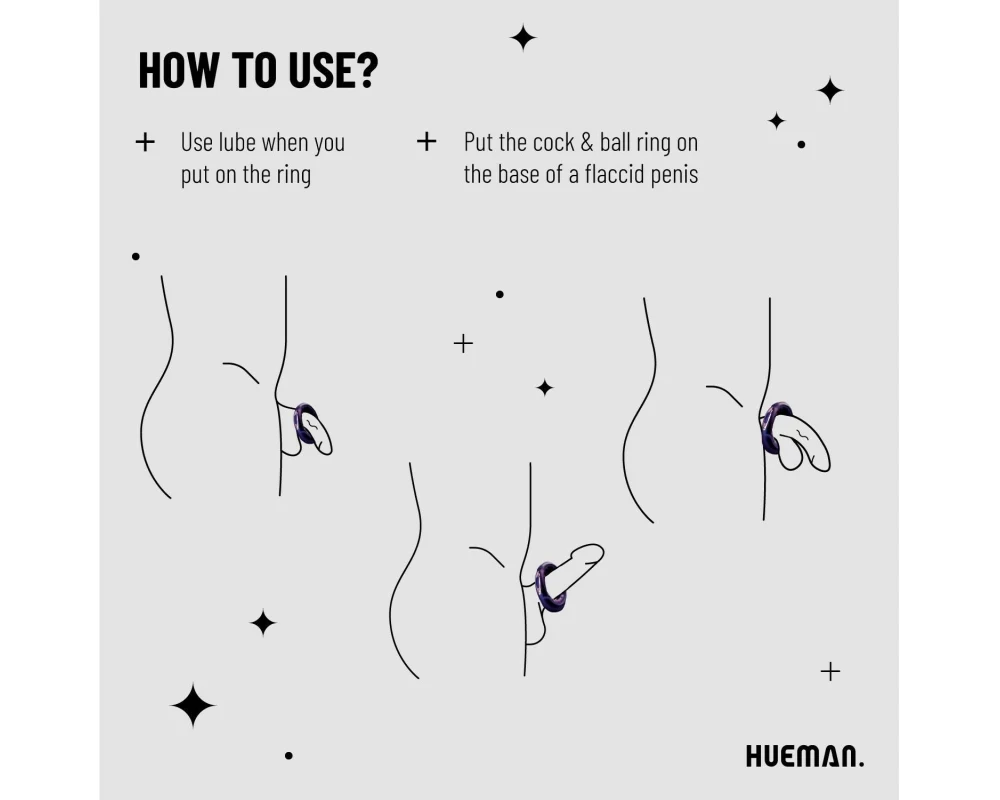 HOW TO USE?

+ Use lube when you put on the ring

+ Put the cock & ball ring on the base of a flaccid penis

HUEMAN.