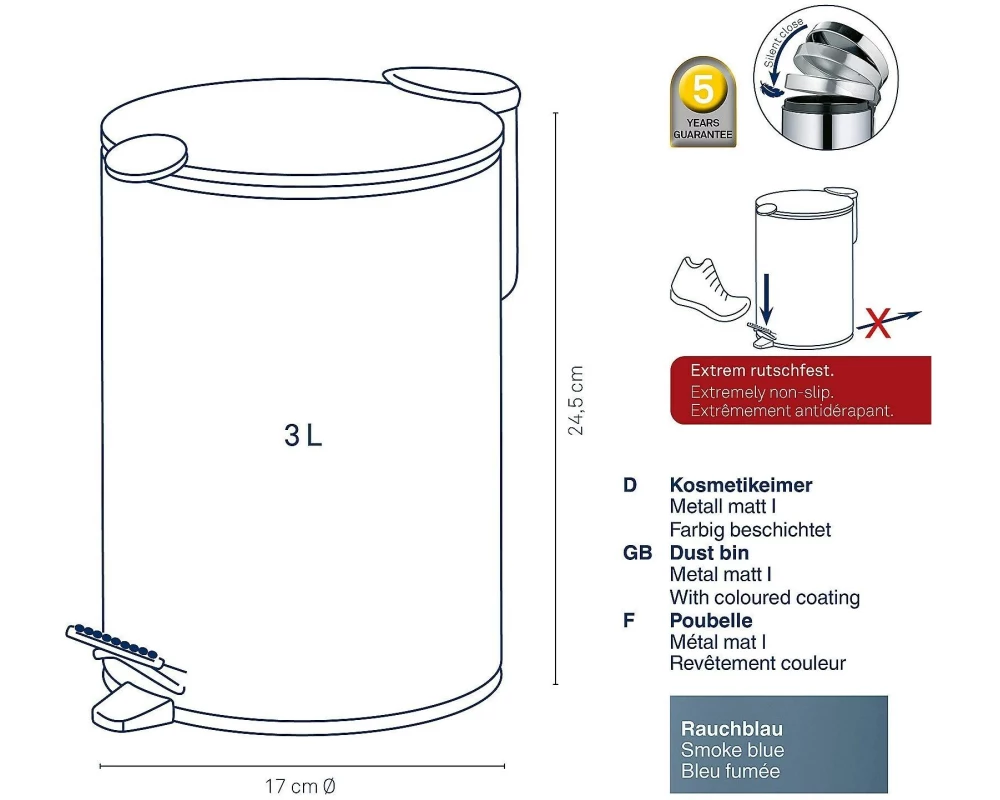 3 L

24,5 cm

17 cm Ø

5 YEARS GUARANTEE

Silent close

Extrem rutschfest.
Extremely non-slip.
Extrêmement antidérapant.

D Kosmetikeimer
Metall matt I
Farbig beschichtet

GB Dust bin
Metal matt I
With coloured coating

F Poubelle
Métal mat I
Revêtement couleur

Rauchblau
Smoke blue
Bleu fumée