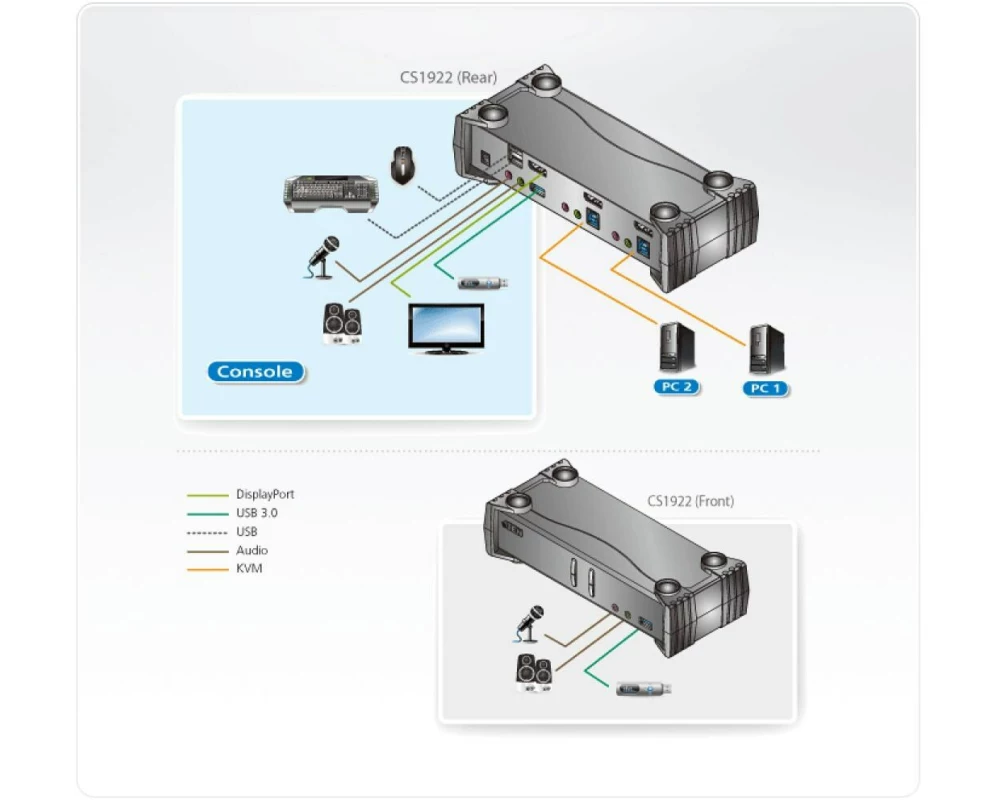 CS1922 (Rear)

Console

PC 2

PC 1

DisplayPort
USB 3.0
USB
Audio
KVM

CS1922 (Front)