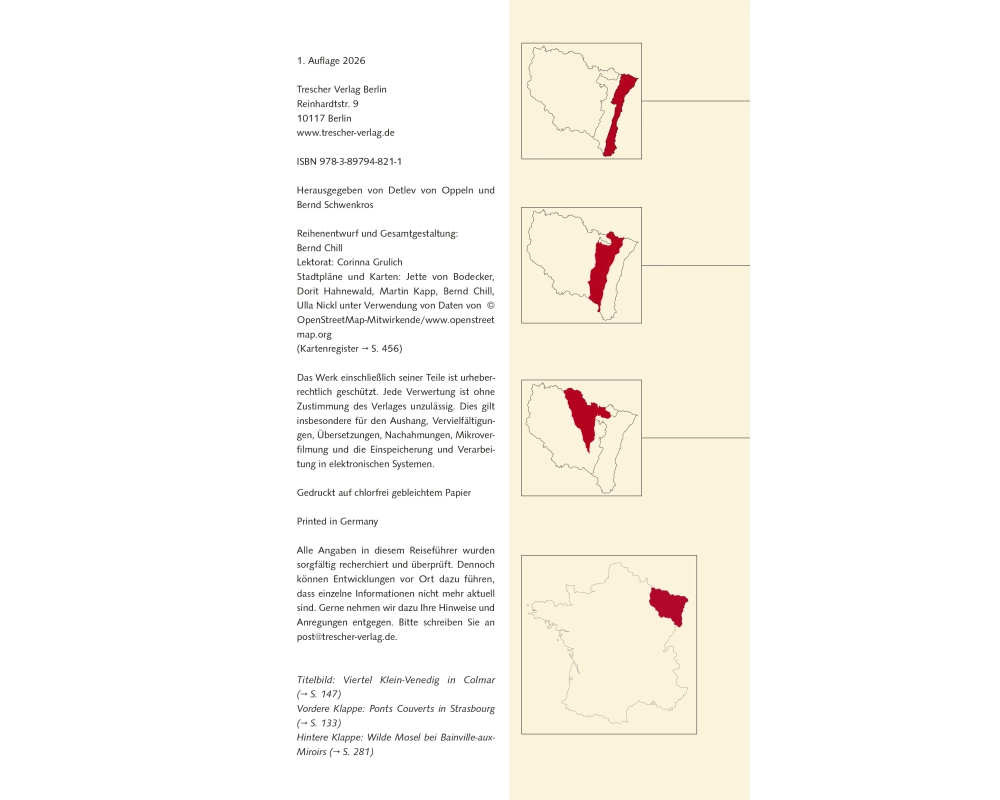 1. Auflage 2026

Trescher Verlag Berlin
Reinhardtstr. 9
10117 Berlin
www.trescher-verlag.de

ISBN 978-3-89794-821-1

Herausgegeben von Detlev von Oppeln und Bernd Schwenkros

Reihenentwurf und Gesamtgestaltung:
Bernd Chill
Lektorat: Corinna Grulich
Stadtpläne und Karten: Jette von Bodecker, Dorit Hahnewald, Martin Kapp, Bernd Chill, Ulla Nickl unter Verwendung von Daten von © OpenStreetMap-Mitwirkende/www.openstreetmap.org
(Kartenregister → S. 456)

Das Werk einschließlich seiner Teile ist urheberrechtlich geschützt. Jede Verwertung ist ohne Zustimmung des Verlages unzulässig. Dies gilt insbesondere für den Aushang, Vervielfältigungen, Übersetzungen, Nachahmungen, Mikroverfilmung und die Einspeicherung und Verarbeitung in elektronischen Systemen.

Gedruckt auf chlorfrei gebleichtem Papier

Printed in Germany

Alle Angaben in diesem Reiseführer wurden sorgfältig recherchiert und überprüft. Dennoch können Entwicklungen vor Ort dazu führen, dass einzelne Informationen nicht mehr aktuell sind. Gerne nehmen wir dazu Ihre Hinweise und Anregungen entgegen. Bitte schreiben Sie an post@trescher-verlag.de.

Titelbild: Viertel Klein-Venedig in Colmar (→ S. 147)
Vordere Klappe: Ponts Couverts in Strasbourg (→ S. 133)
Hintere Klappe: Wilde Mosel bei Bainville-aux-Miroirs (→ S. 281)