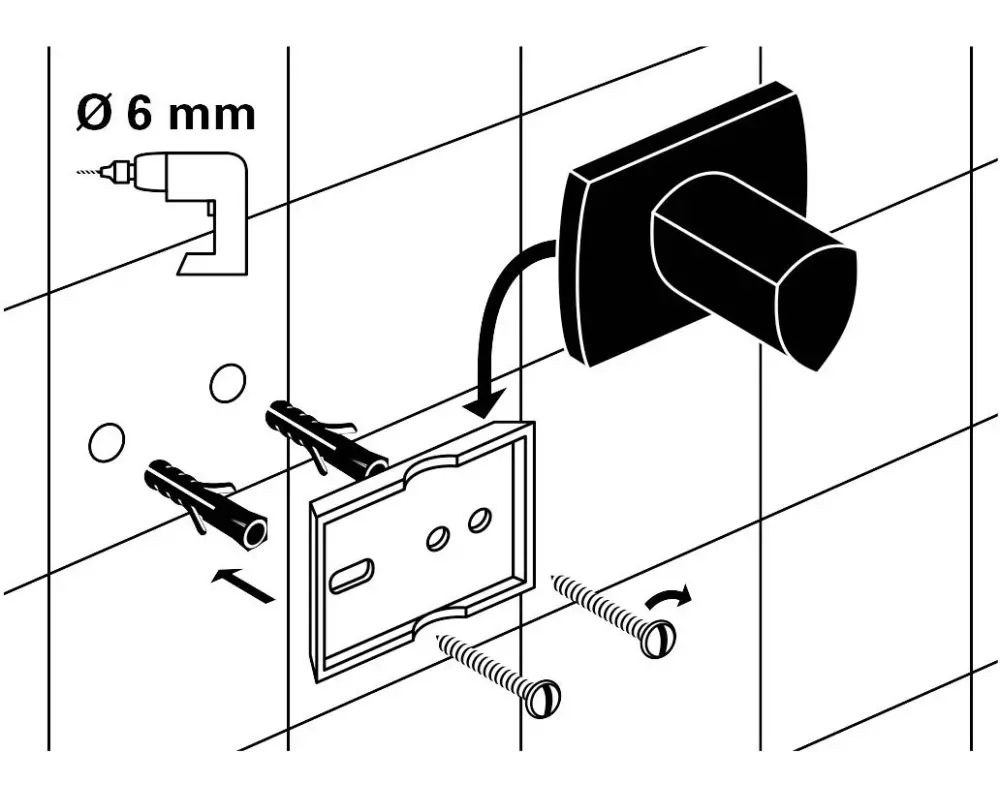 Ø 6 mm