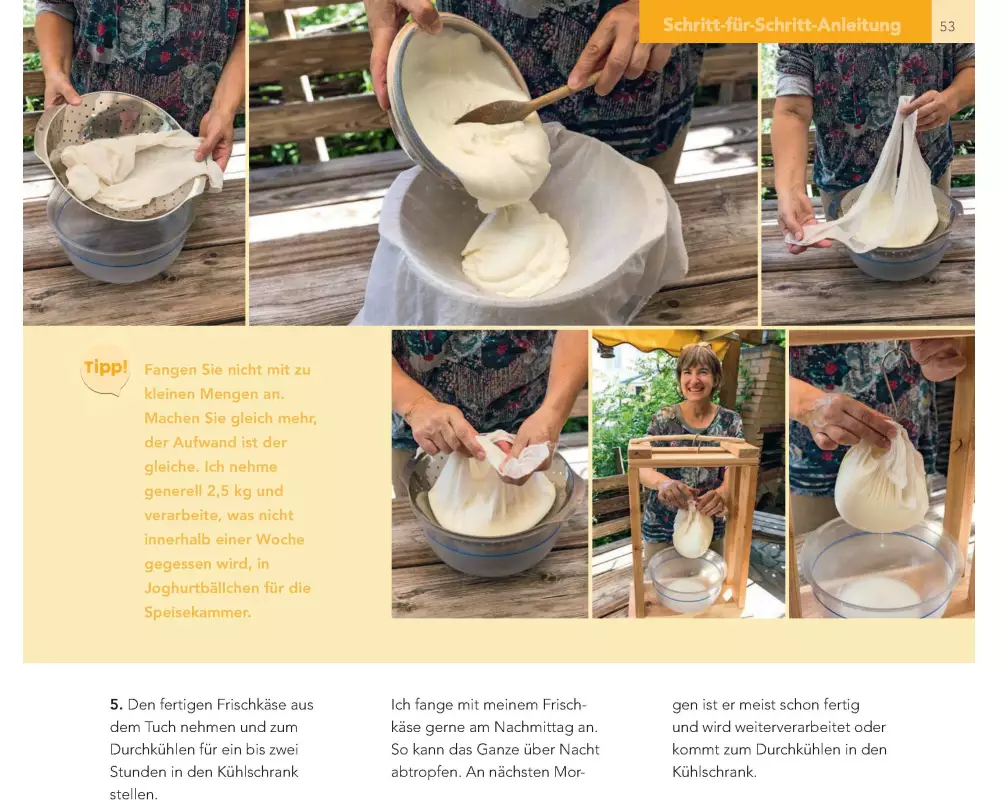 Schritt-für-Schritt-Anleitung 53

Tipp!

Fangen Sie nicht mit zu kleinen Mengen an. Machen Sie gleich mehr, der Aufwand ist der gleiche. Ich nehme generell 2,5 kg und verarbeite, was nicht innerhalb einer Woche gegessen wird, in Joghurtbällchen für die Speisekammer.

5. Den fertigen Frischkäse aus dem Tuch nehmen und zum Durchkühlen für ein bis zwei Stunden in den Kühlschrank stellen.

Ich fange mit meinem Frischkäse gerne am Nachmittag an. So kann das Ganze über Nacht abtropfen. An nächsten Morgen ist er meist schon fertig und wird weiterverarbeitet oder kommt zum Durchkühlen in den Kühlschrank.