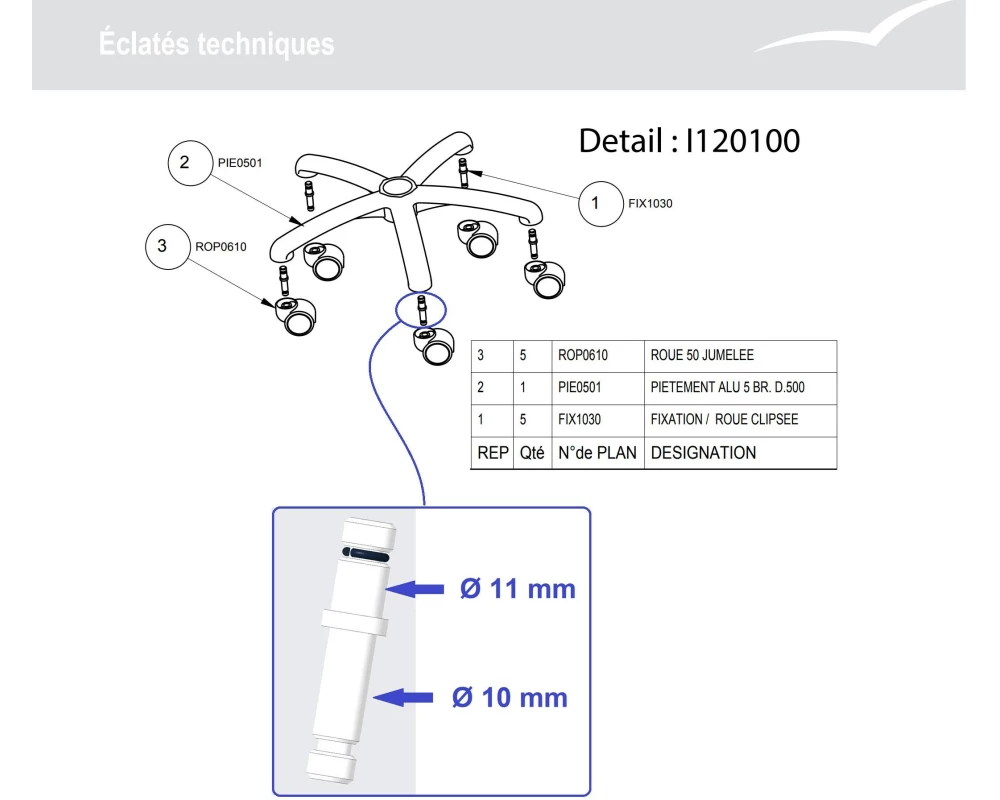 Éclatés techniques

Detail : I120100

2 PIE0501

1 FIX1030

3 ROP0610

| 3 | 5 | ROP0610 | ROUE 50 JUMELEE |
|---|---|---|---|
| 2 | 1 | PIE0501 | PIETEMENT ALU 5 BR. D.500 |
| 1 | 5 | FIX1030 | FIXATION / ROUE CLIPSEE |
| REP | Qté | N°de PLAN | DESIGNATION |

Ø 11 mm

Ø 10 mm