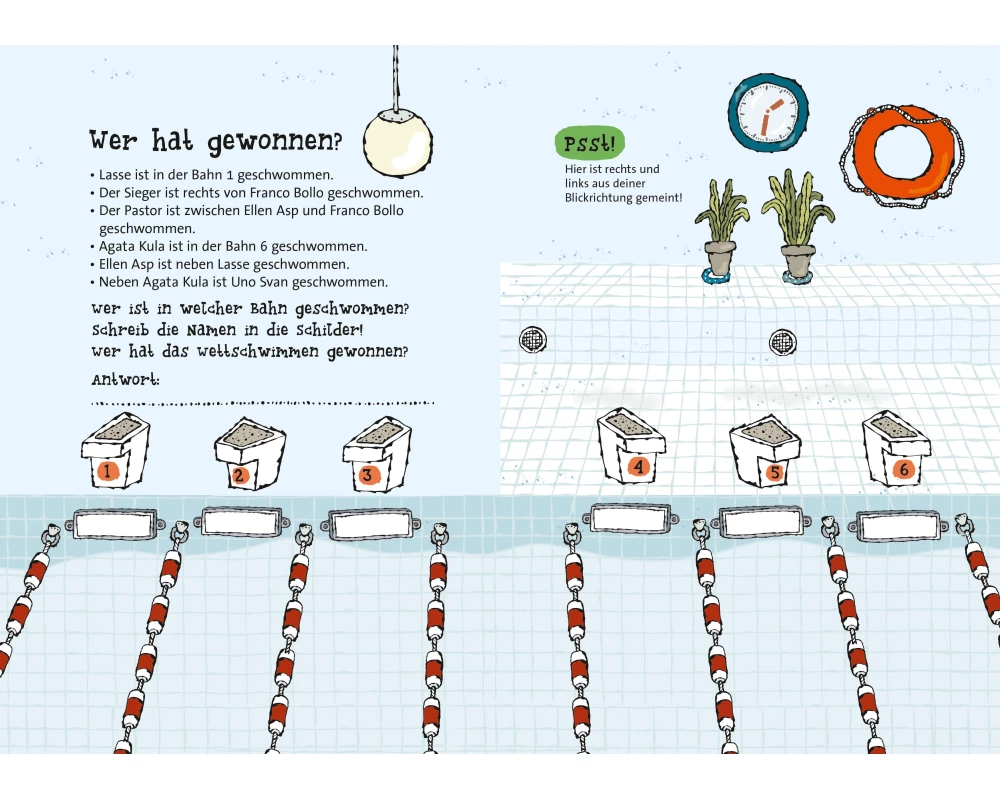 Wer hat gewonnen?

• Lasse ist in der Bahn 1 geschwommen.
• Der Sieger ist rechts von Franco Bollo geschwommen.
• Der Pastor ist zwischen Ellen Asp und Franco Bollo geschwommen.
• Agata Kula ist in der Bahn 6 geschwommen.
• Ellen Asp ist neben Lasse geschwommen.
• Neben Agata Kula ist Uno Svan geschwommen.

Wer ist in welcher Bahn geschwommen? Schreib die Namen in die Schilder! Wer hat das Wettschwimmen gewonnen?

Antwort:

Psst!
Hier ist rechts und links aus deiner Blickrichtung gemeint!

1

2

3

4

5

6