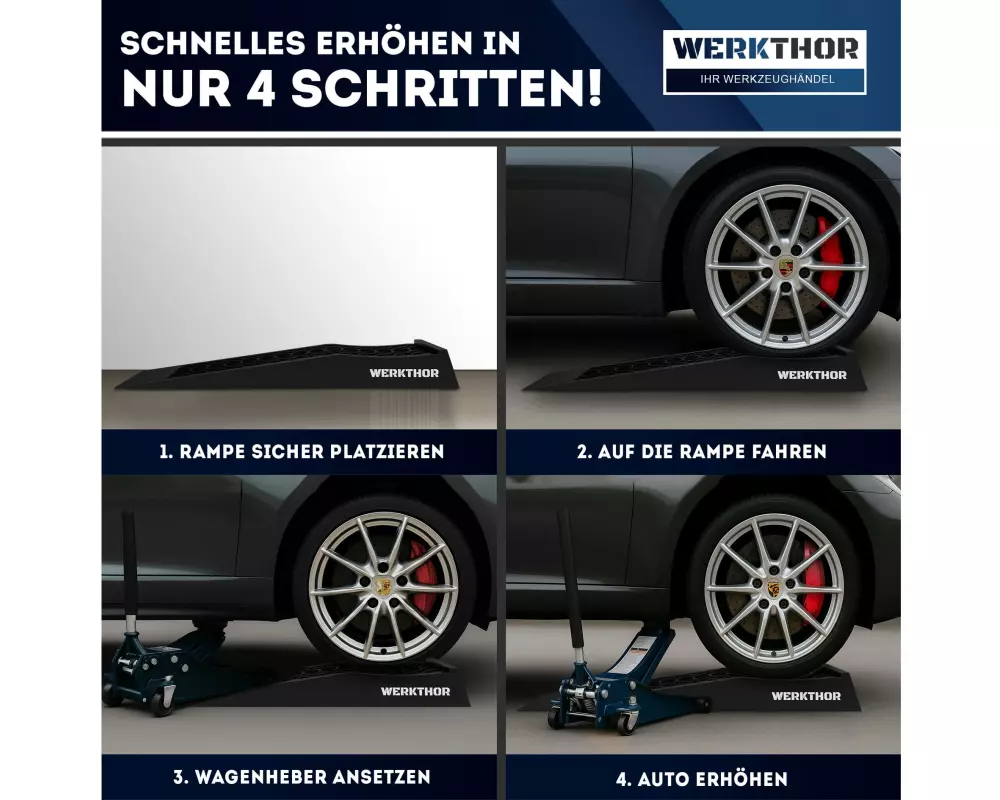 SCHNELLES ERHÖHEN IN NUR 4 SCHRITTEN!

WERKTHOR
IHR WERKZEUGHÄNDEL

WERKTHOR

1. RAMPE SICHER PLATZIEREN

WERKTHOR

2. AUF DIE RAMPE FAHREN

WERKTHOR

3. WAGENHEBER ANSETZEN

WERKTHOR

4. AUTO ERHÖHEN