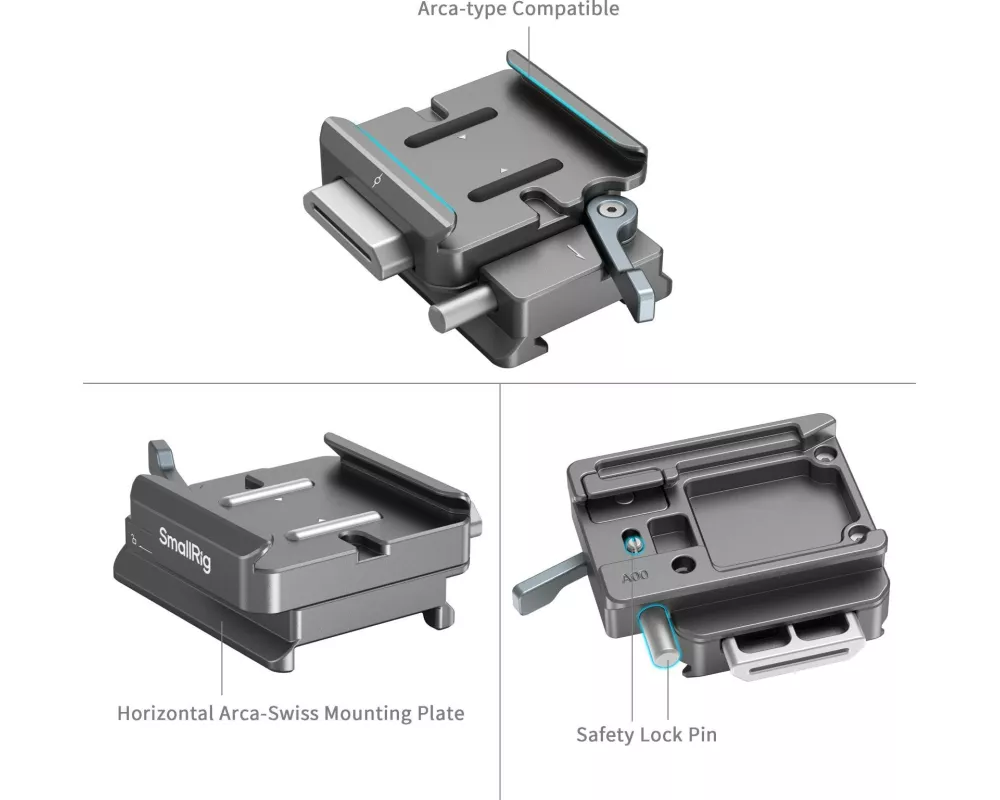 Arca-type Compatible

SmallRig

Horizontal Arca-Swiss Mounting Plate

A00

Safety Lock Pin