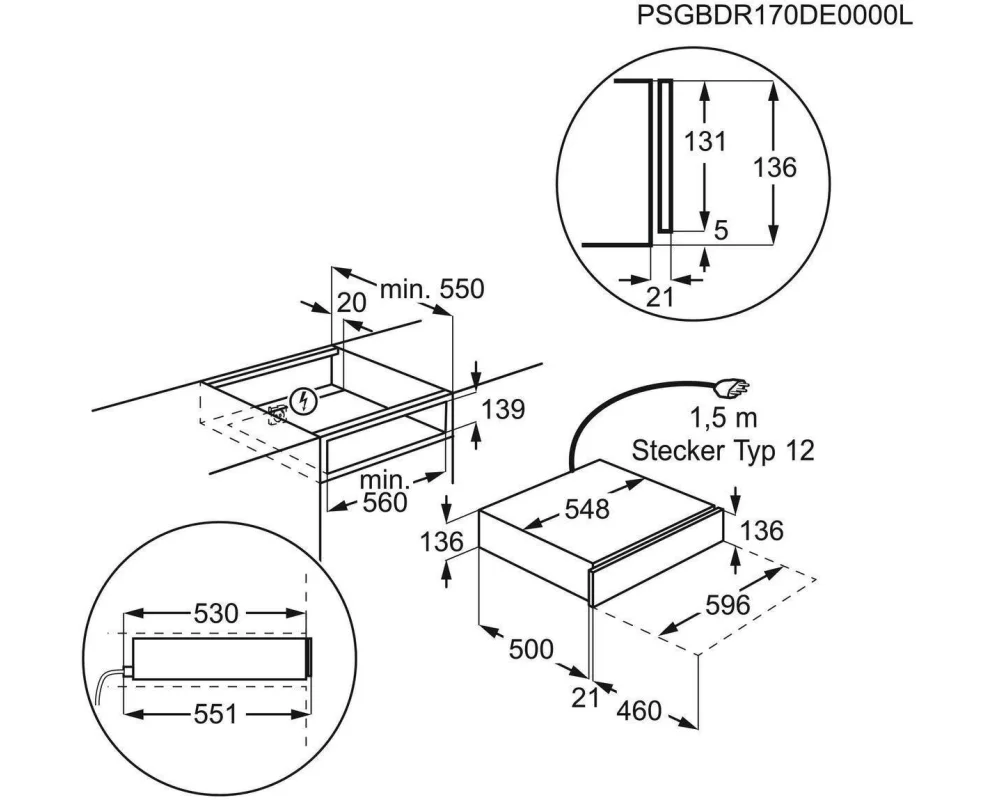 PSGBDR170DE0000L

131
136
5
21

min. 550
20
139
min.
560

1,5 m
Stecker Typ 12

548
136
136
596
500
21
460

530
551