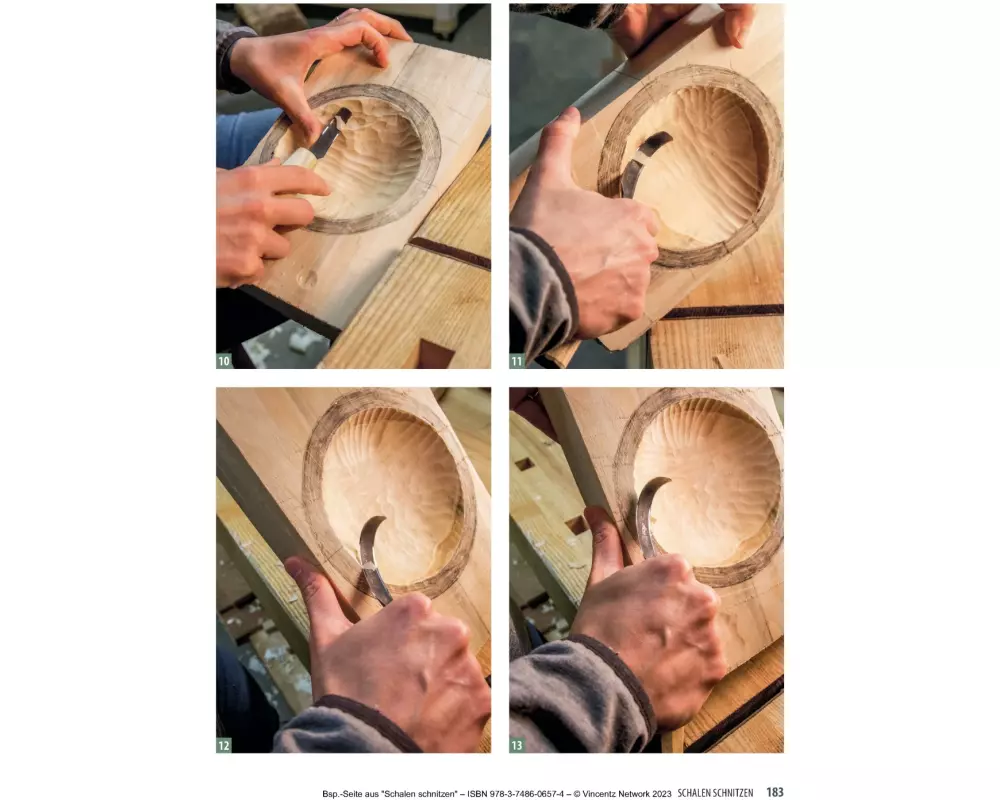 10

11

12

13

Bsp.-Seite aus "Schalen schnitzen" – ISBN 978-3-7486-0657-4 – © Vincentz Network 2023 SCHALEN SCHNITZEN 183