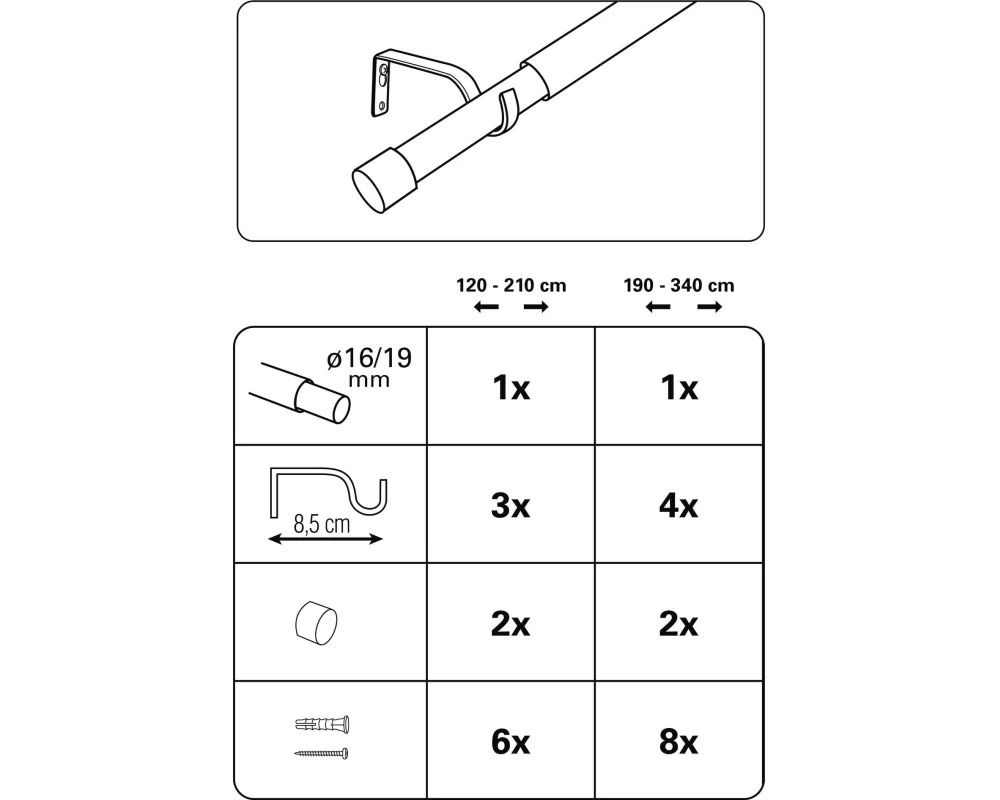 | | 120 - 210 cm | 190 - 340 cm |
|---|---|---|
| ø16/19 mm | 1x | 1x |
| 8,5 cm | 3x | 4x |
| | 2x | 2x |
| | 6x | 8x |