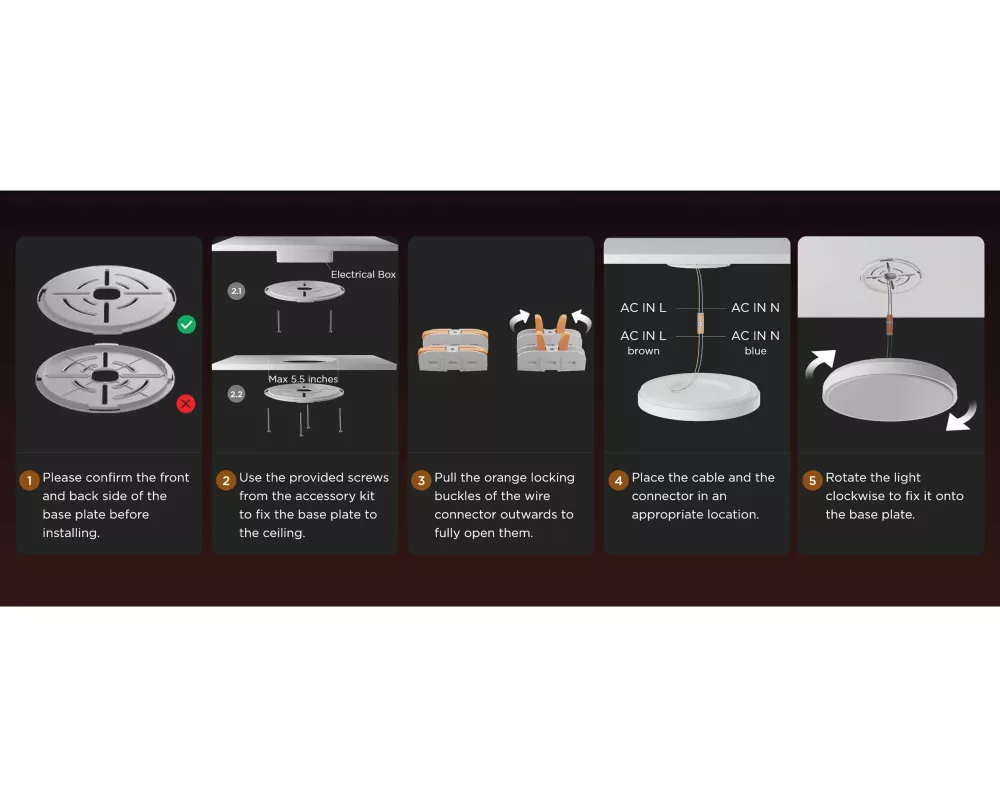 1 Please confirm the front and back side of the base plate before installing.

Electrical Box
2.1
Max 5.5 inches
2.2

2 Use the provided screws from the accessory kit to fix the base plate to the ceiling.

3 Pull the orange locking buckles of the wire connector outwards to fully open them.

AC IN L
AC IN N
AC IN L
brown
AC IN N
blue

4 Place the cable and the connector in an appropriate location.

5 Rotate the light clockwise to fix it onto the base plate.