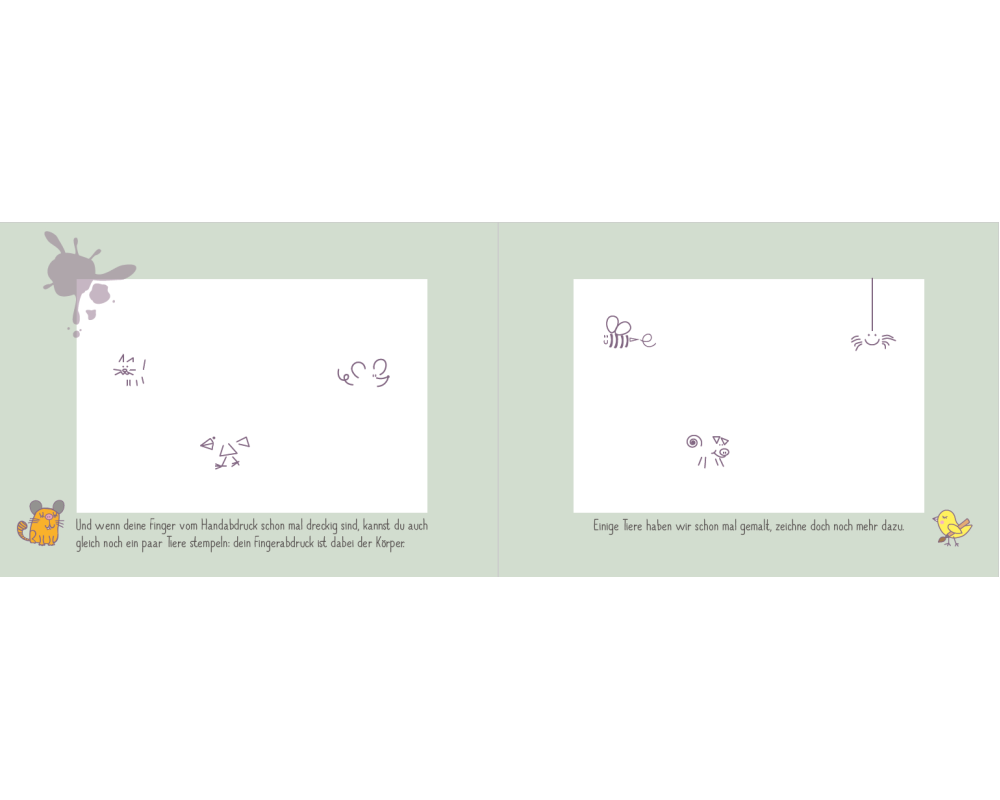 Und wenn deine Finger vom Handabdruck schon mal dreckig sind, kannst du auch gleich noch ein paar Tiere stempeln: dein Fingerabdruck ist dabei der Körper.

Einige Tiere haben wir schon mal gemalt, zeichne doch noch mehr dazu.