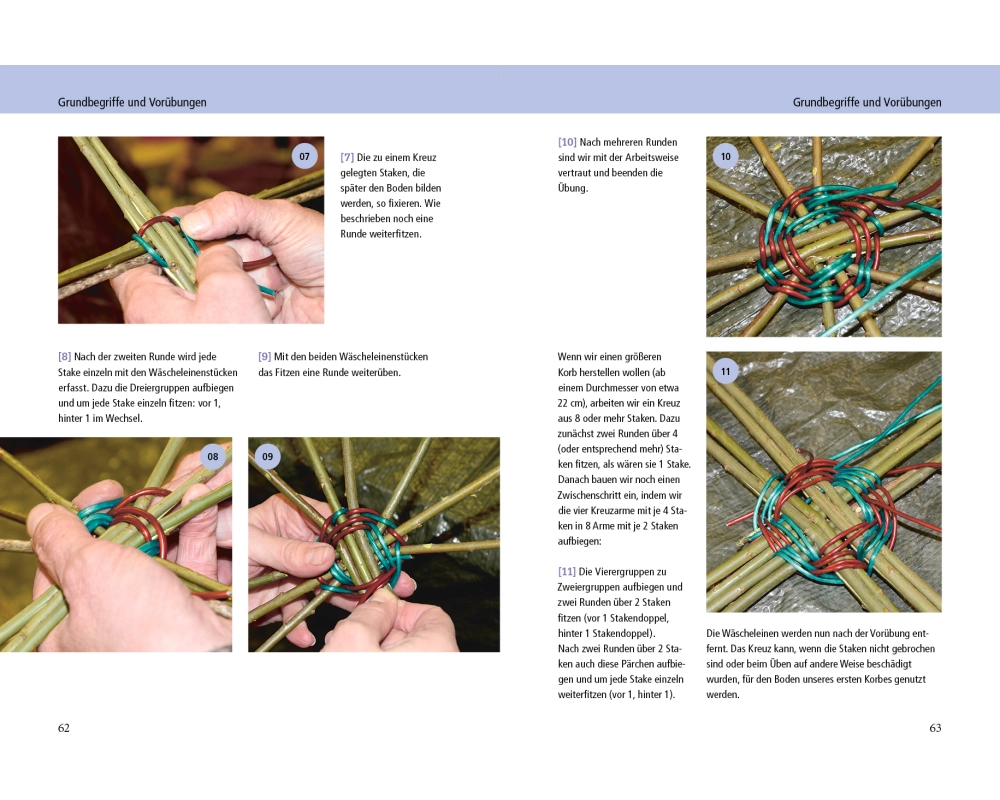 Grundbegriffe und Vorübungen

07

[7] Die zu einem Kreuz gelegten Staken, die später den Boden bilden werden, so fixieren. Wie beschrieben noch eine Runde weiterfitzen.

[8] Nach der zweiten Runde wird jede Stake einzeln mit den Wäscheleinenstücken erfasst. Dazu die Dreiergruppen aufbiegen und um jede Stake einzeln fitzen: vor 1, hinter 1 im Wechsel.

[9] Mit den beiden Wäscheleinenstücken das Fitzen eine Runde weiterüben.

08

09

62

Grundbegriffe und Vorübungen

[10] Nach mehreren Runden sind wir mit der Arbeitsweise vertraut und beenden die Übung.

10

Wenn wir einen größeren Korb herstellen wollen (ab einem Durchmesser von etwa 22 cm), arbeiten wir ein Kreuz aus 8 oder mehr Staken. Dazu zunächst zwei Runden über 4 (oder entsprechend mehr) Staken fitzen, als wären sie 1 Stake. Danach bauen wir noch einen Zwischenschritt ein, indem wir die vier Kreuzarme mit je 4 Staken in 8 Arme mit je 2 Staken aufbiegen:

[11] Die Vierergruppen zu Zweiergruppen aufbiegen und zwei Runden über 2 Staken fitzen (vor 1 Stakendoppel, hinter 1 Stakendoppel).
Nach zwei Runden über 2 Staken auch diese Pärchen aufbiegen und um jede Stake einzeln weiterfitzen (vor 1, hinter 1).

11

Die Wäscheleinen werden nun nach der Vorübung entfernt. Das Kreuz kann, wenn die Staken nicht gebrochen sind oder beim Üben auf andere Weise beschädigt wurden, für den Boden unseres ersten Korbes genutzt werden.

63