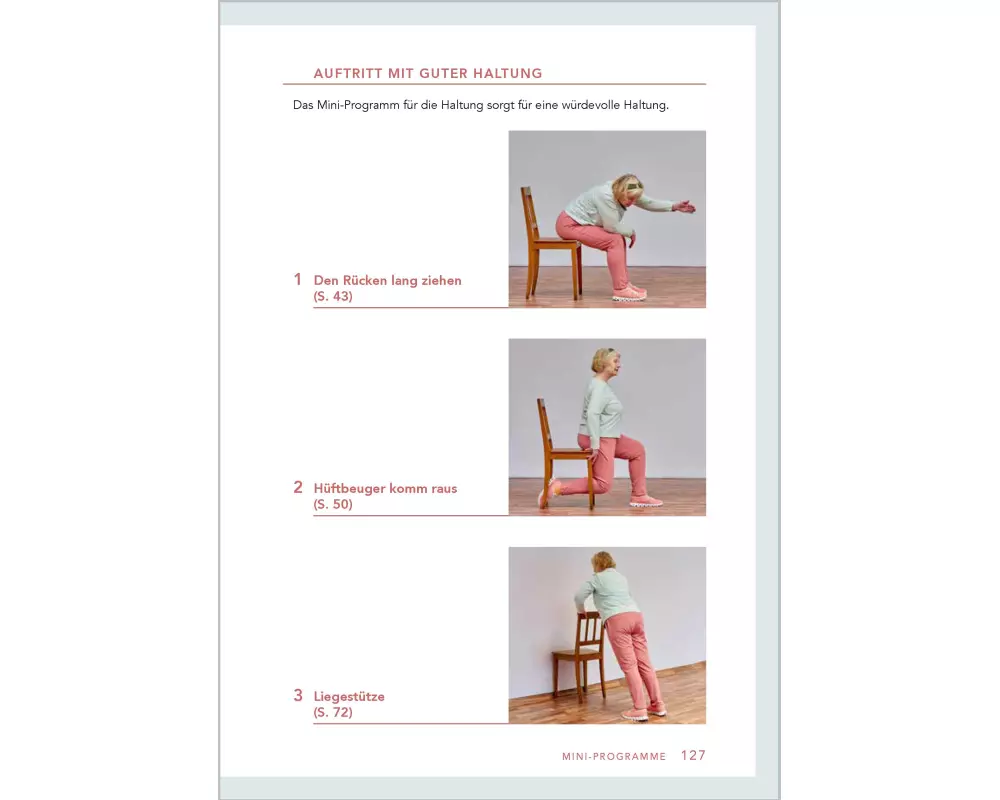 AUFTRITT MIT GUTER HALTUNG

Das Mini-Programm für die Haltung sorgt für eine würdevolle Haltung.

1 Den Rücken lang ziehen (S. 43)

2 Hüftbeuger komm raus (S. 50)

3 Liegestütze (S. 72)

MINI-PROGRAMME 127