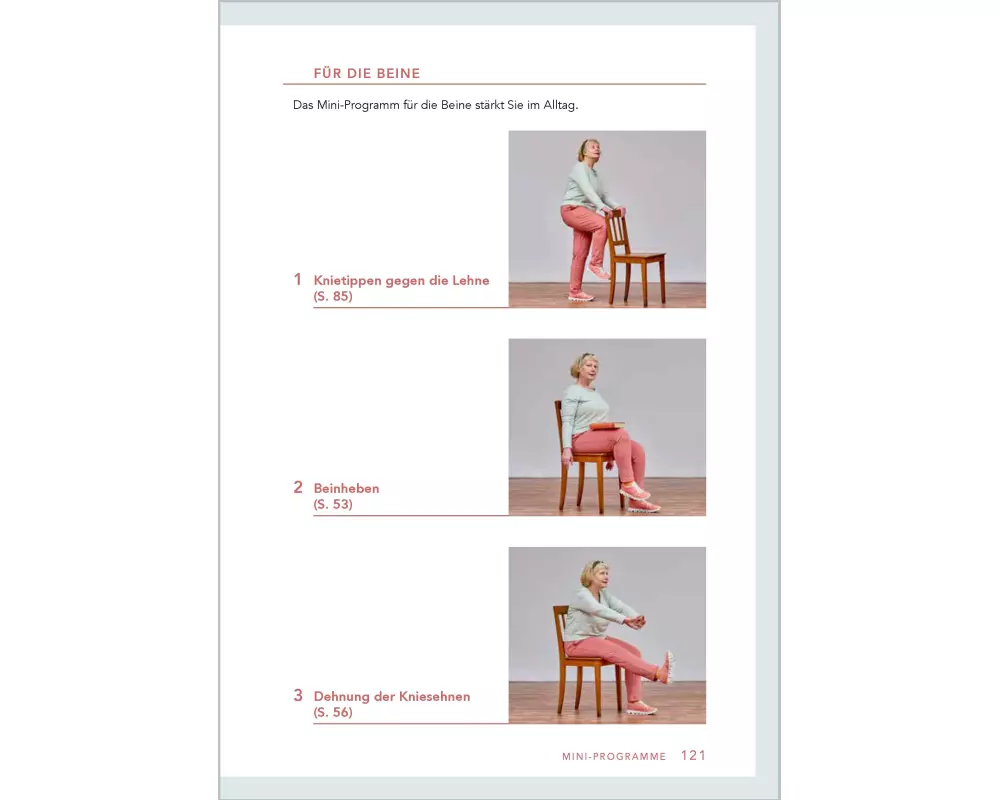 FÜR DIE BEINE

Das Mini-Programm für die Beine stärkt Sie im Alltag.

1 Knietippen gegen die Lehne (S. 85)

2 Beinheben (S. 53)

3 Dehnung der Kniesehnen (S. 56)

MINI-PROGRAMME 121