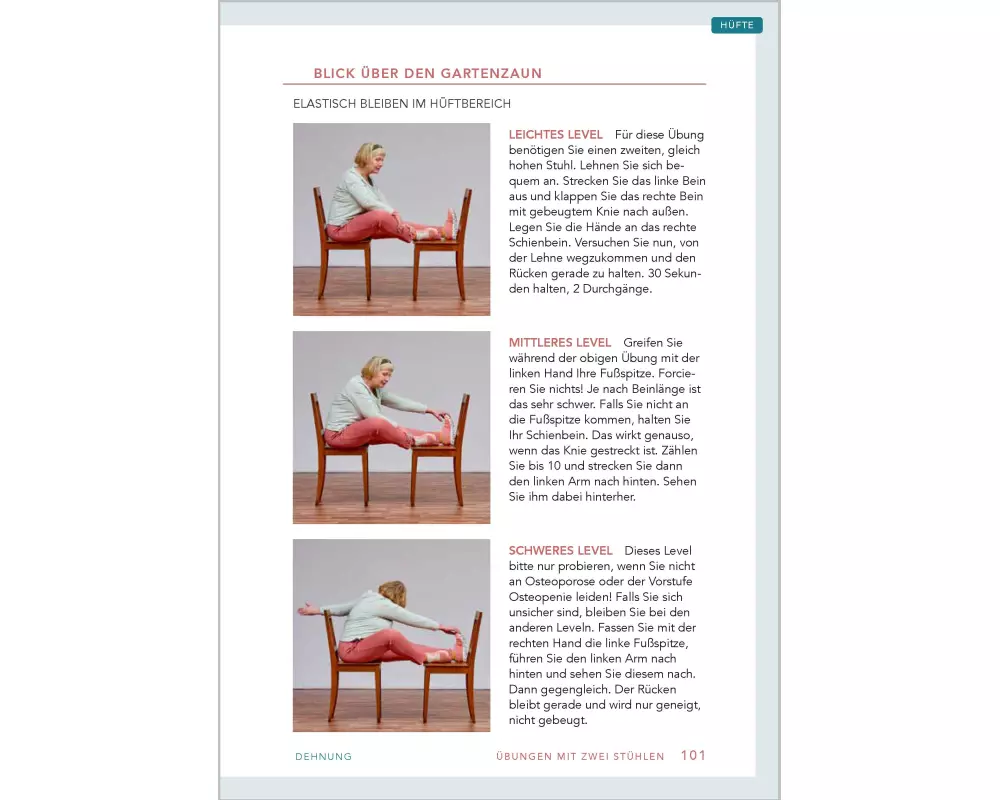 HÜFTE

BLICK ÜBER DEN GARTENZAUN

ELASTISCH BLEIBEN IM HÜFTBEREICH

LEICHTES LEVEL Für diese Übung benötigen Sie einen zweiten, gleich hohen Stuhl. Lehnen Sie sich bequem an. Strecken Sie das linke Bein aus und klappen Sie das rechte Bein mit gebeugtem Knie nach außen. Legen Sie die Hände an das rechte Schienbein. Versuchen Sie nun, von der Lehne wegzukommen und den Rücken gerade zu halten. 30 Sekunden halten, 2 Durchgänge.

MITTLERES LEVEL Greifen Sie während der obigen Übung mit der linken Hand Ihre Fußspitze. Forcieren Sie nichts! Je nach Beinlänge ist das sehr schwer. Falls Sie nicht an die Fußspitze kommen, halten Sie Ihr Schienbein. Das wirkt genauso, wenn das Knie gestreckt ist. Zählen Sie bis 10 und strecken Sie dann den linken Arm nach hinten. Sehen Sie ihm dabei hinterher.

SCHWERES LEVEL Dieses Level bitte nur probieren, wenn Sie nicht an Osteoporose oder der Vorstufe Osteopenie leiden! Falls Sie sich unsicher sind, bleiben Sie bei den anderen Leveln. Fassen Sie mit der rechten Hand die linke Fußspitze, führen Sie den linken Arm nach hinten und sehen Sie diesem nach. Dann gegengleich. Der Rücken bleibt gerade und wird nur geneigt, nicht gebeugt.

DEHNUNG

ÜBUNGEN MIT ZWEI STÜHLEN 101